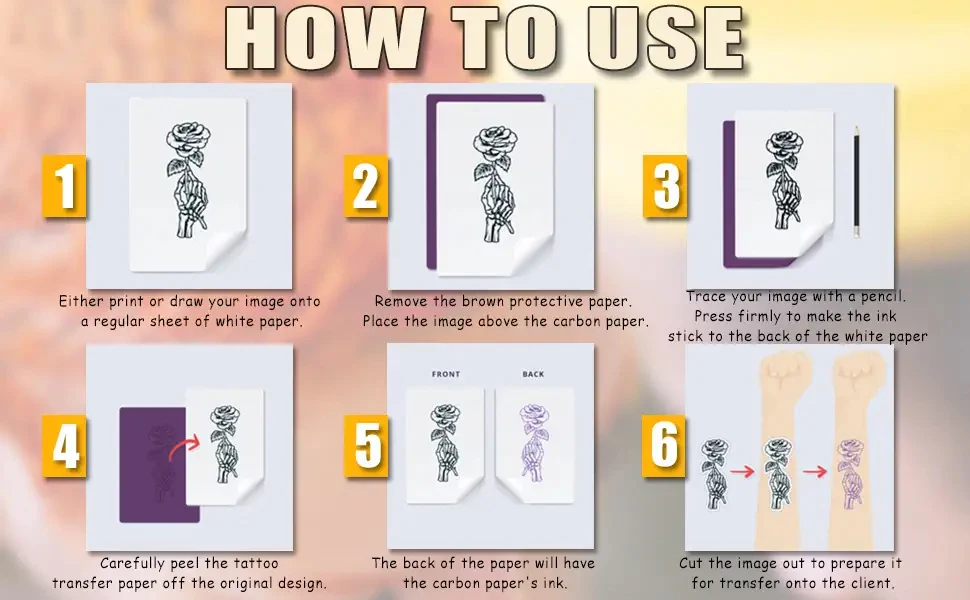 HOW TO USE

1

Either print or draw your image onto a regular sheet of white paper.

2

Remove the brown protective paper. Place the image above the carbon paper.

3

Trace your image with a pencil. Press firmly to make the ink stick to the back of the white paper

4

Carefully peel the tattoo transfer paper off the original design.

5

FRONT

BACK

The back of the paper will have the carbon paper's ink.

6

Cut the image out to prepare it for transfer onto the client.