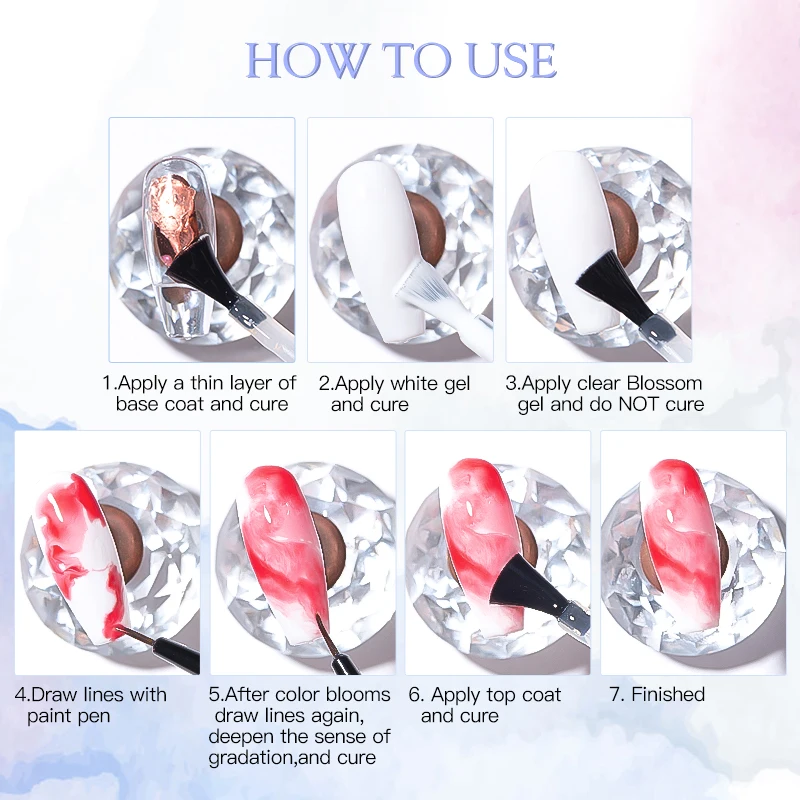 HOW TO USE

1.Apply a thin layer of base coat and cure

2.Apply white gel and cure

3.Apply clear Blossom gel and do NOT cure

4.Draw lines with paint pen

5.After color blooms draw lines again, deepen the sense of gradation,and cure

6. Apply top coat and cure

7. Finished