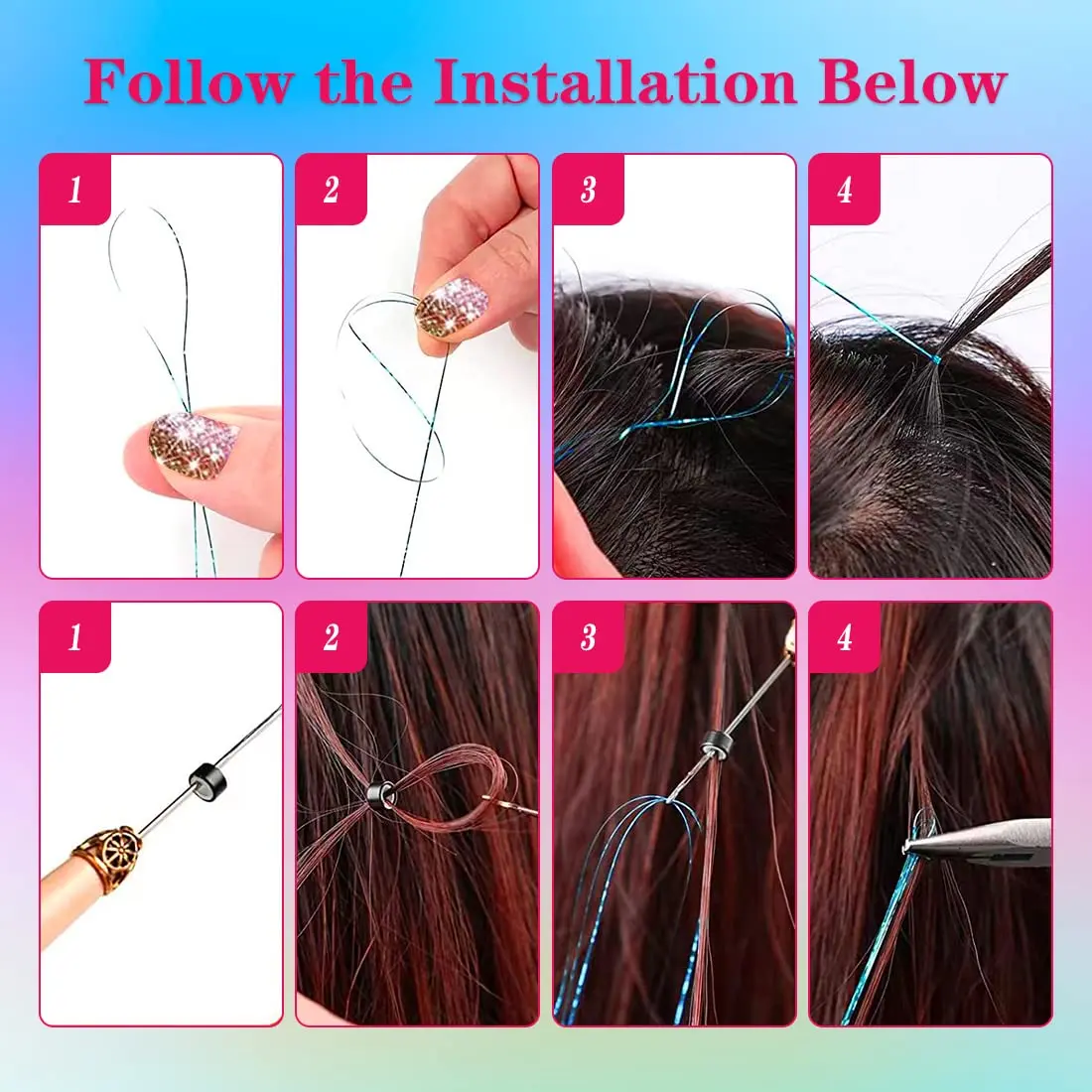 Follow the Installation Below

1

2

3

4

1

2

3

4