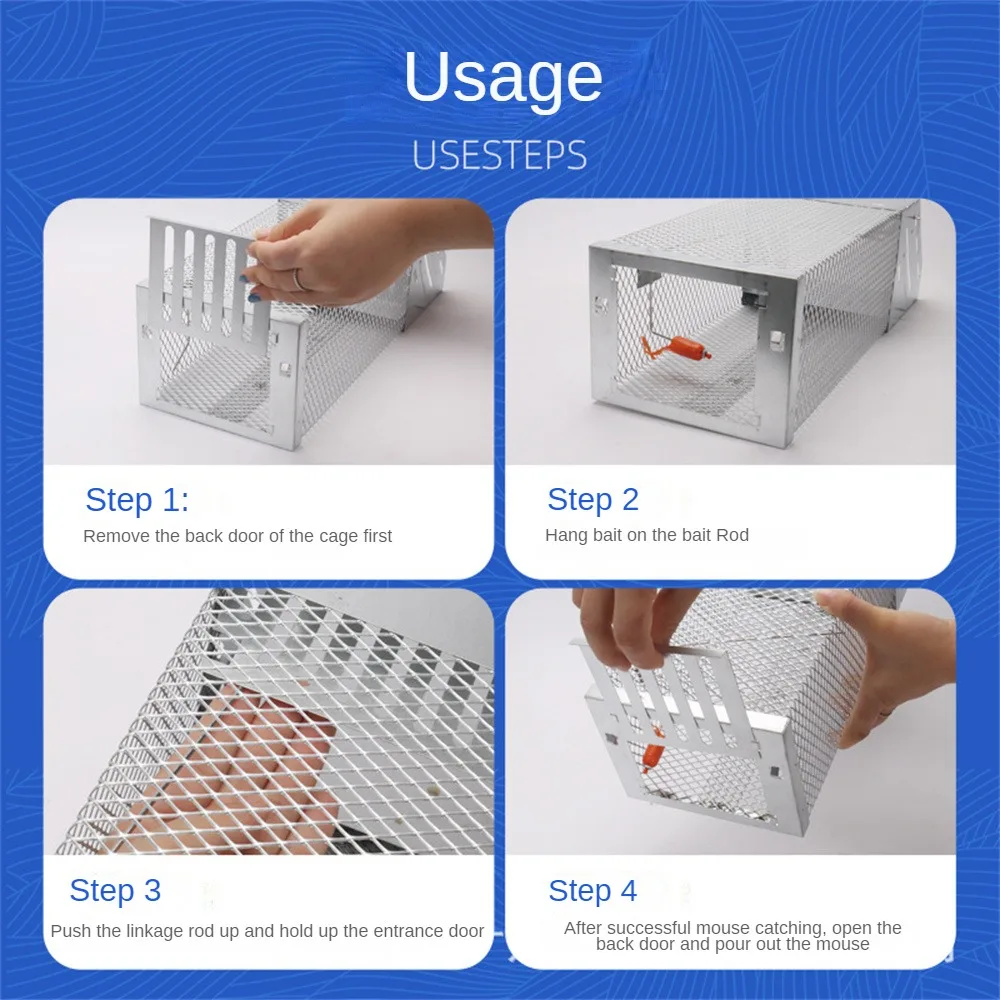 Usage

USESTEPS

Step 1:

Remove the back door of the cage first

Step 2

Hang bait on the bait Rod

Step 3

Push the linkage rod up and hold up the entrance door

Step 4

After successful mouse catching, open the back door and pour out the mouse