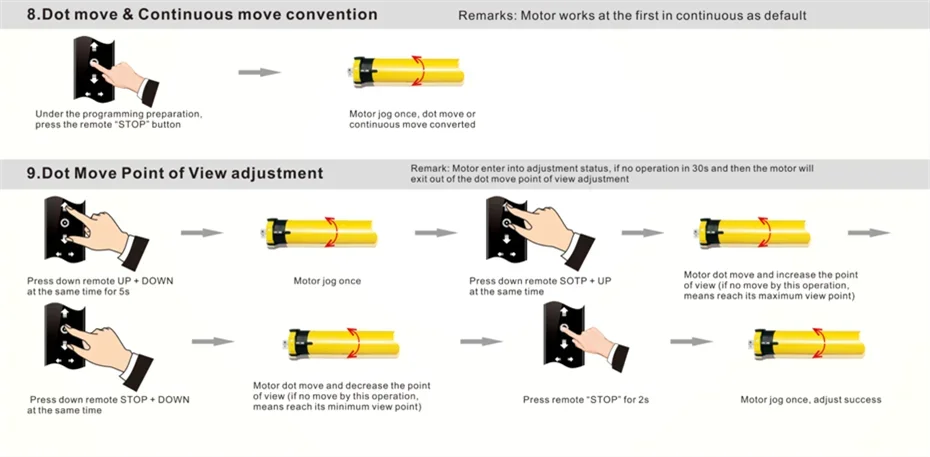 8.Dot move & Continuous move convention

Remarks: Motor works at the first in continuous as default

Under the programming preparation, press the remote "STOP" button

Motor jog once, dot move or continuous move converted

9.Dot Move Point of View adjustment

Remark: Motor enter into adjustment status, if no operation in 30s and then the motor will exit out of the dot move point of view adjustment

Press down remote UP + DOWN at the same time for 5s

Motor jog once

Press down remote SOTP + UP at the same time

Motor dot move and increase the point of view (if no move by this operation, means reach its maximum view point)

Press down remote STOP + DOWN at the same time

Motor dot move and decrease the point of view (if no move by this operation, means reach its minimum view point)

Press remote "STOP" for 2s

Motor jog once, adjust success