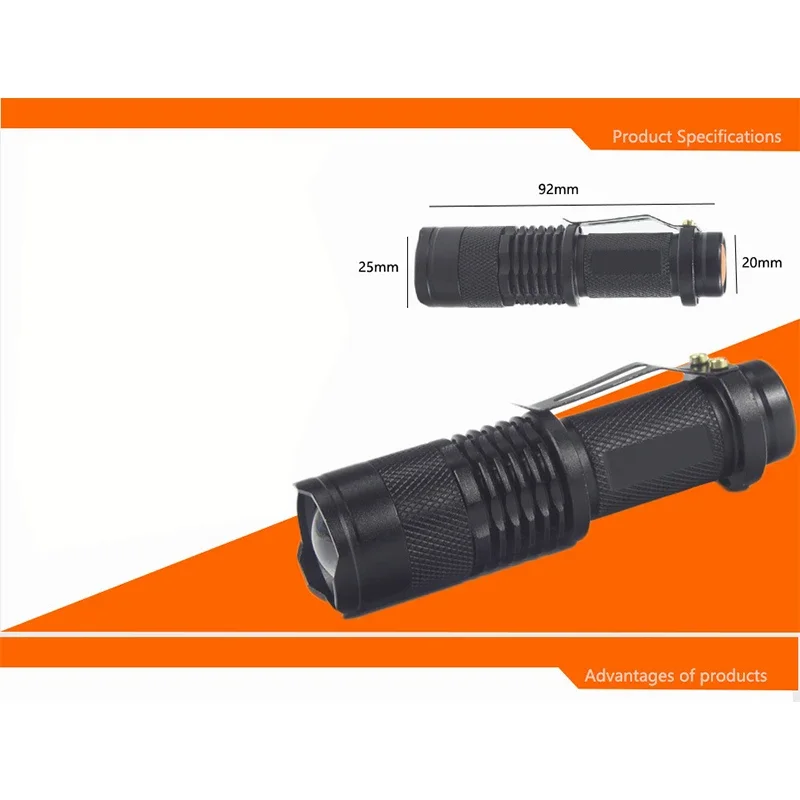 Product Specifications

92mm

25mm

20mm

Advantages of products