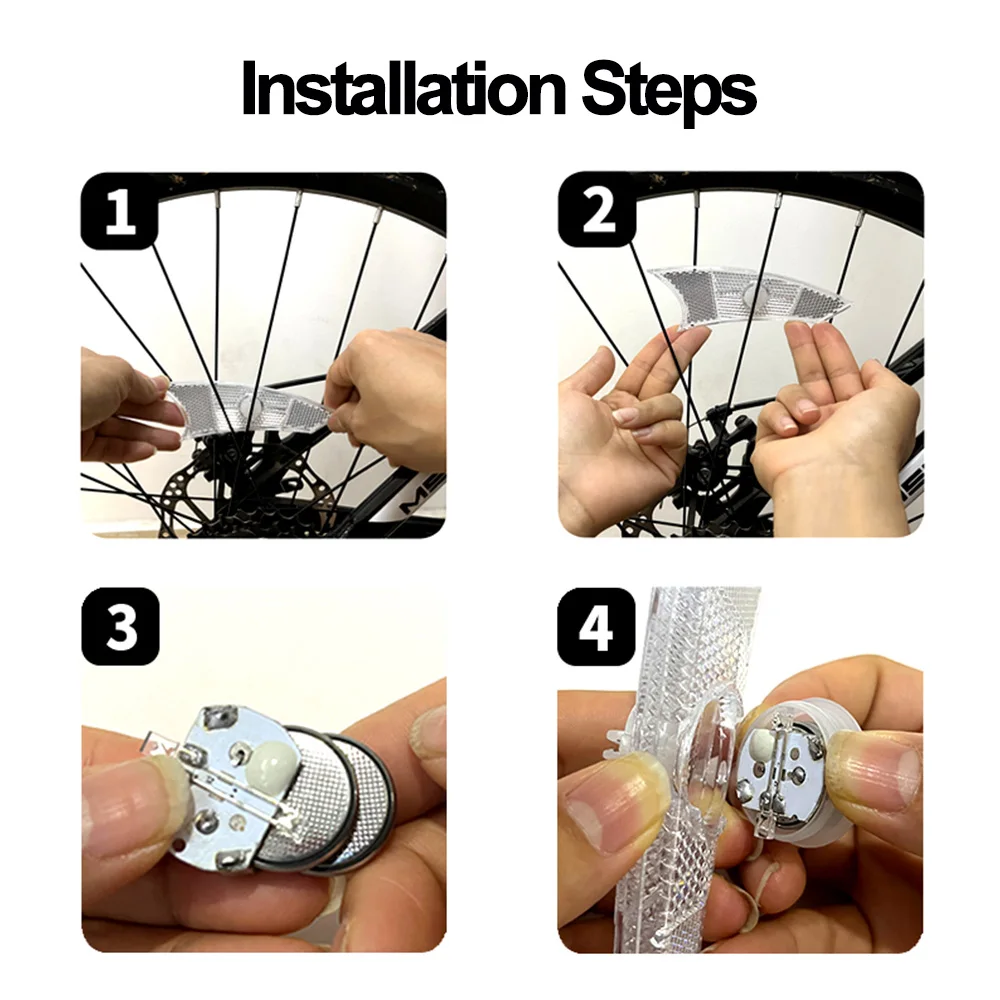 Installation Steps

1

2

3

4