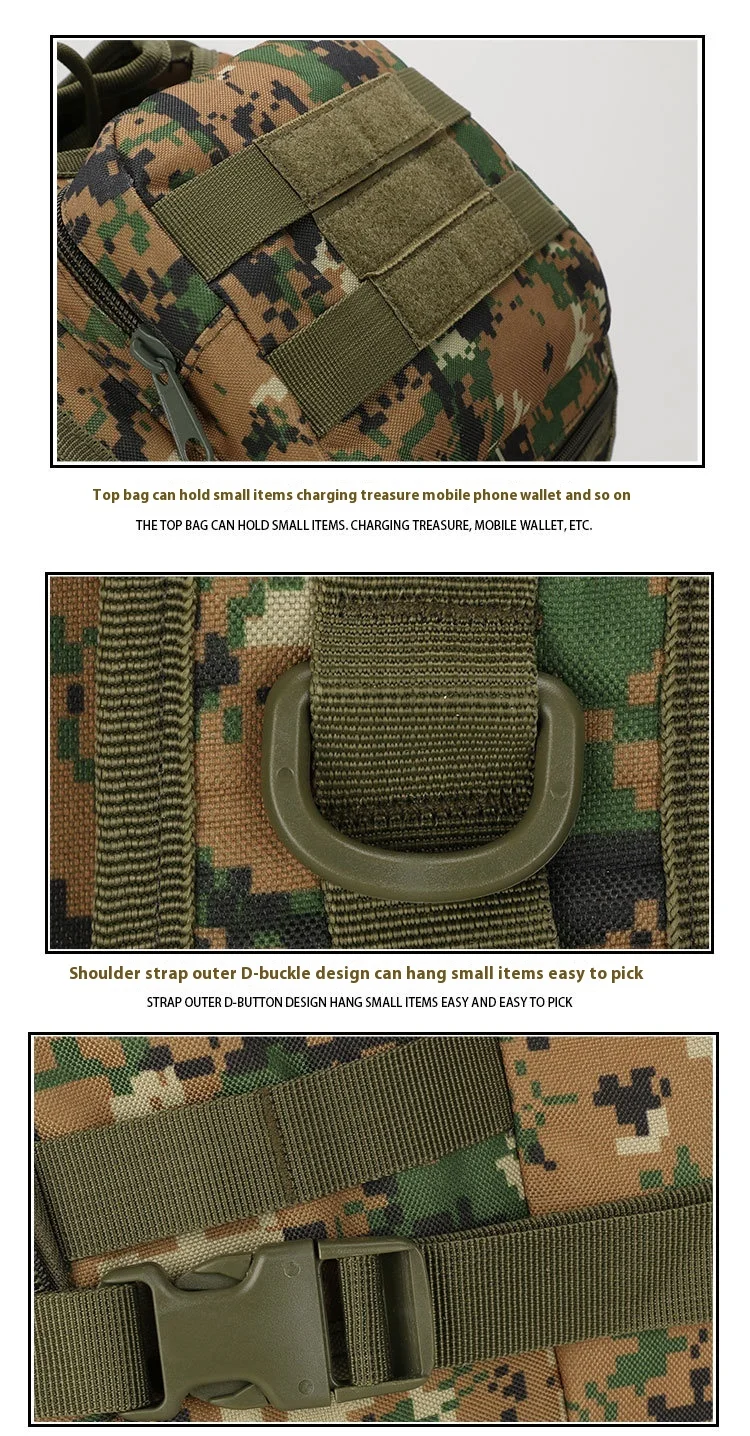 Top bag can hold small items charging treasure mobile phone wallet and so on

THE TOP BAG CAN HOLD SMALL ITEMS. CHARGING TREASURE, MOBILE WALLET, ETC.

Shoulder strap outer D-buckle design can hang small items easy to pick

STRAP OUTER D-BUTTON DESIGN HANG SMALL ITEMS EASY AND EASY TO PICK