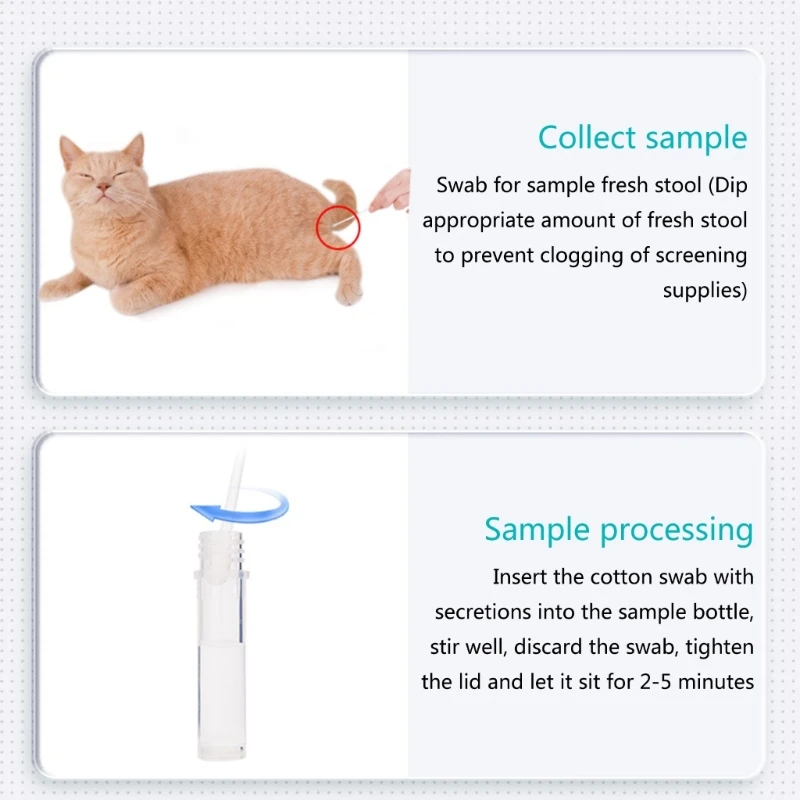 Collect sample

Swab for sample fresh stool (Dip appropriate amount of fresh stool to prevent clogging of screening supplies)

Sample processing

Insert the cotton swab with secretions into the sample bottle, stir well, discard the swab, tighten the lid and let it sit for 2-5 minutes