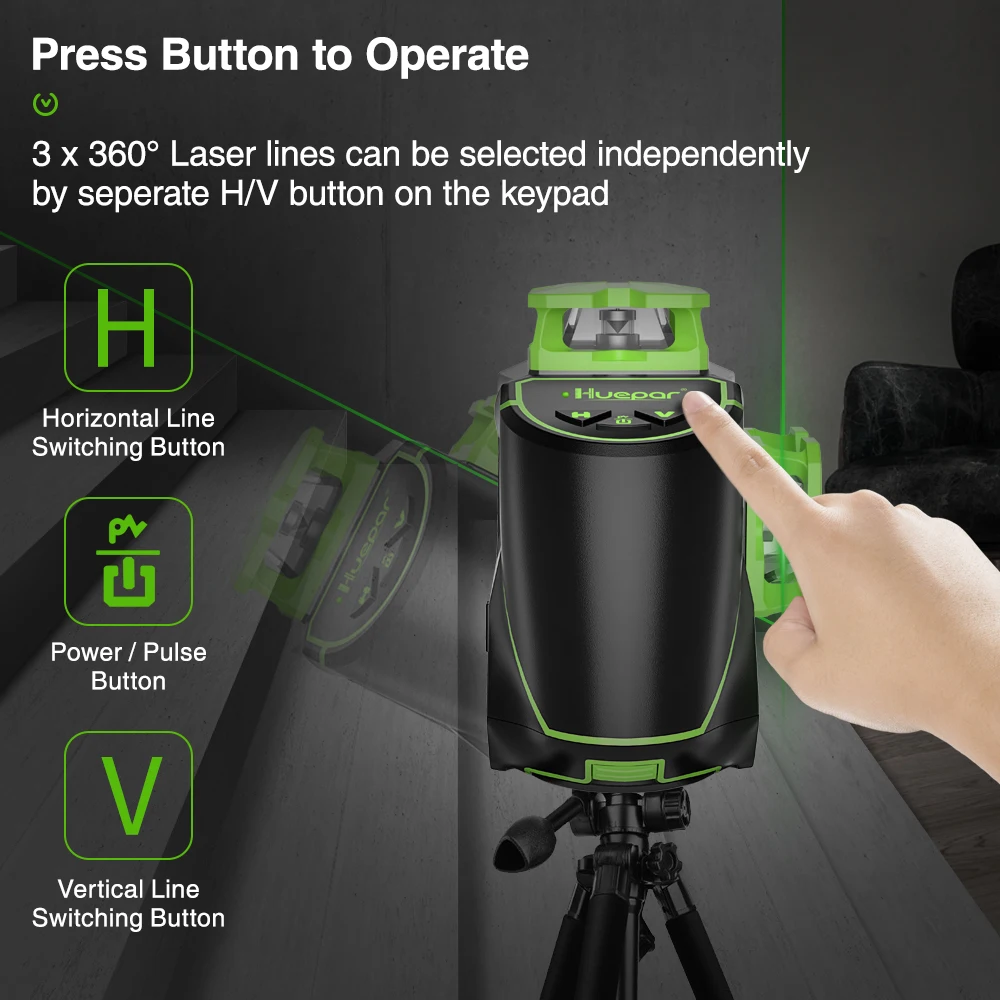 Press Button to Operate

3 x 360° Laser lines can be selected independently by seperate H/V button on the keypad

H

Horizontal Line Switching Button

Power / Pulse Button

V

Vertical Line Switching Button

Huepar

H

V

Huepar