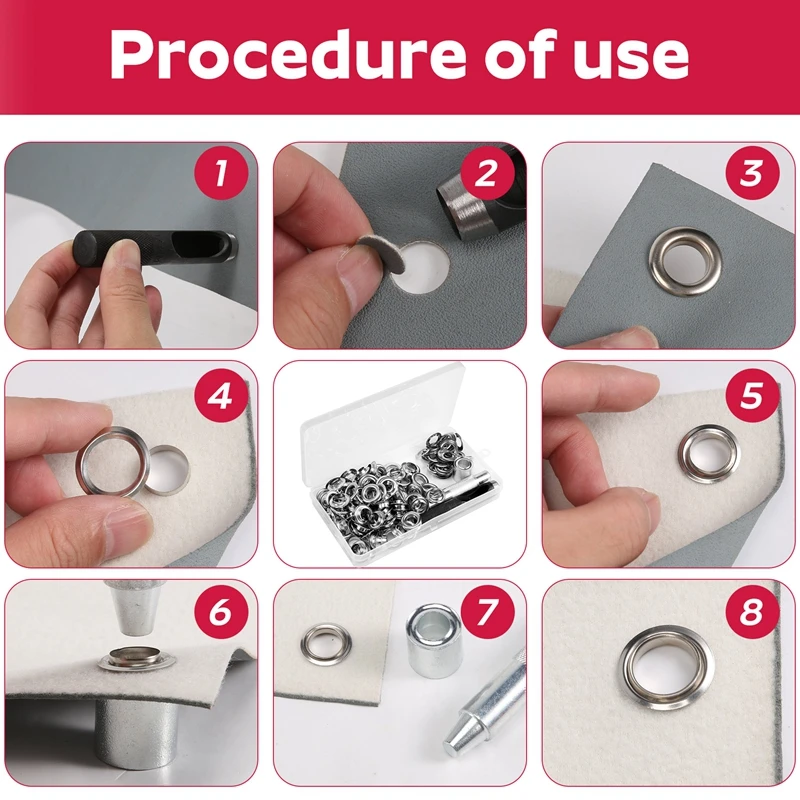 Procedure of use

1

2

3

4

5

6

7

8