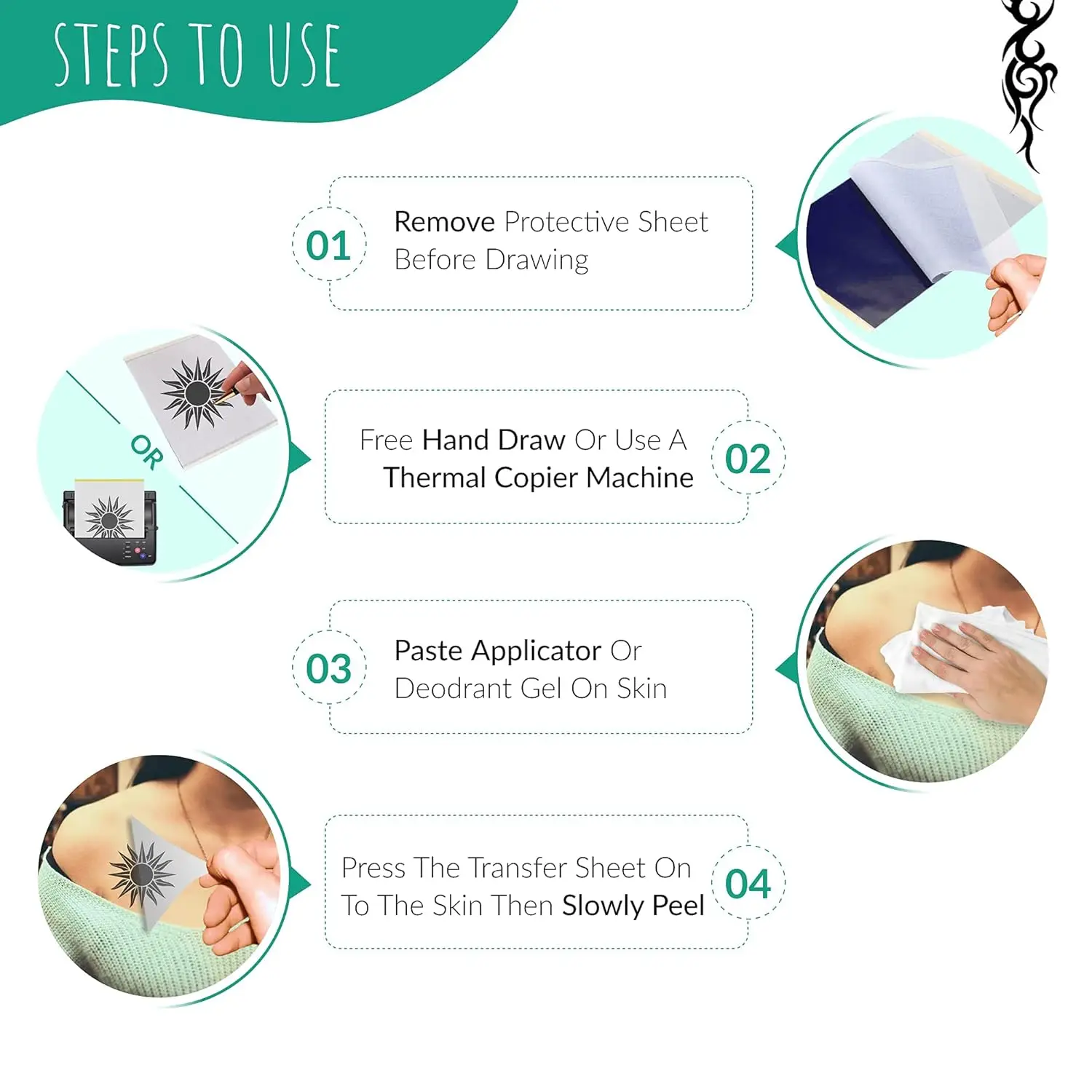 STEPS TO USE

01 Remove Protective Sheet Before Drawing

OR

Free Hand Draw Or Use A Thermal Copier Machine 02

03 Paste Applicator Or Deodrant Gel On Skin

Press The Transfer Sheet On To The Skin Then Slowly Peel 04