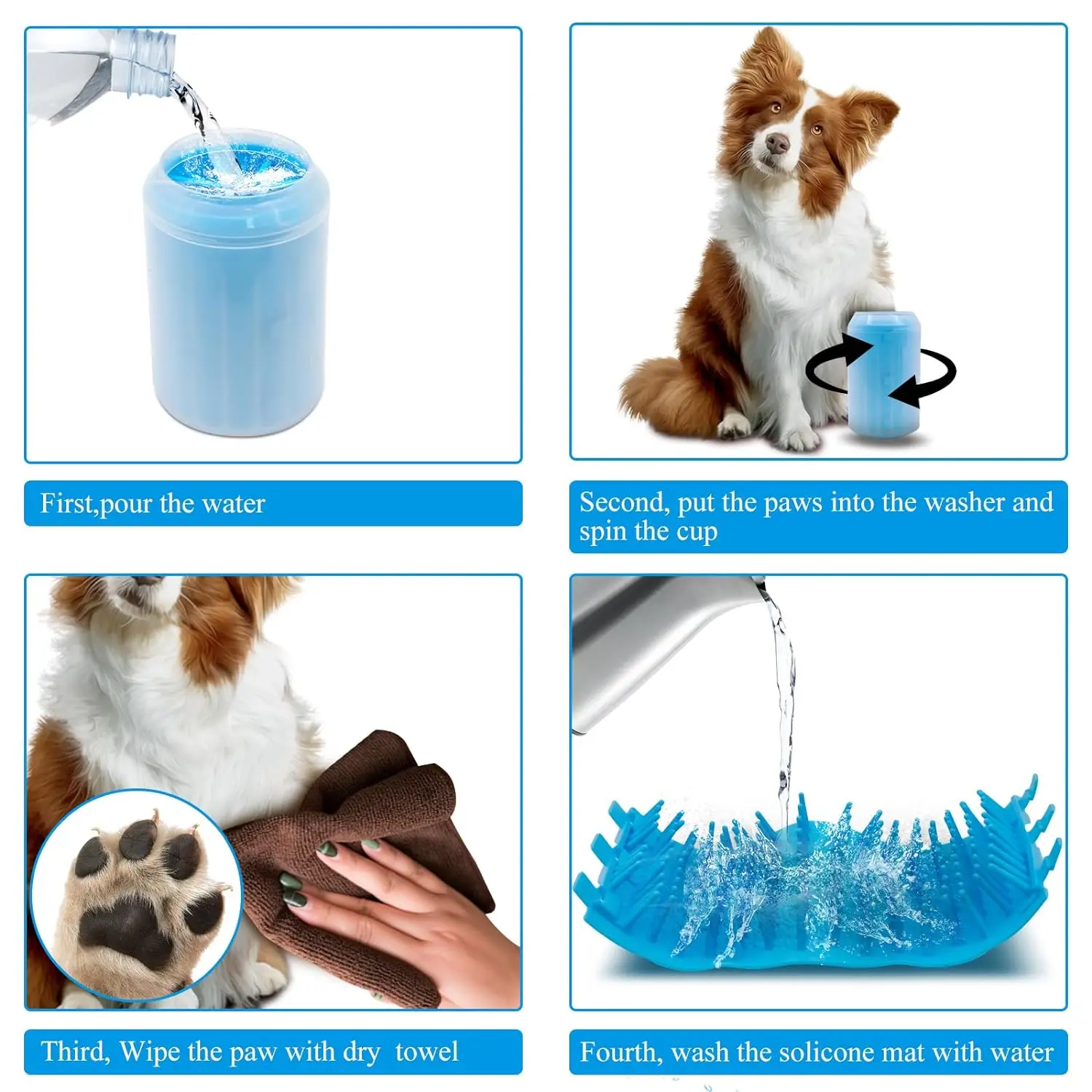 First,pour the water

Second, put the paws into the washer and spin the cup

Third, Wipe the paw with dry  towel

Fourth, wash the solicone mat with water