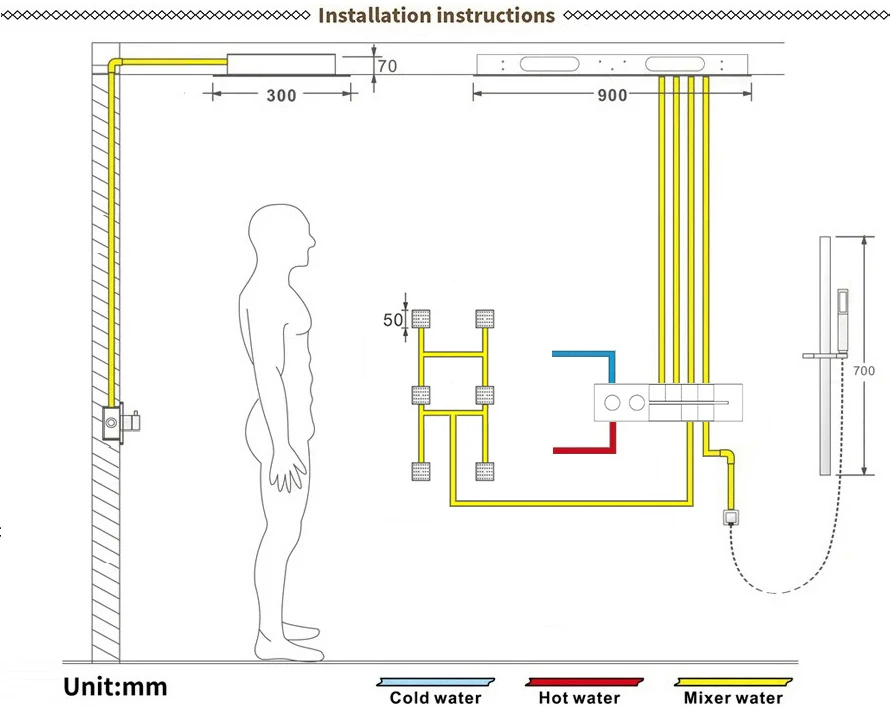 Installation instructions

70

300

900

50

700

Unit:mm

Cold water

Hot water

Mixer water