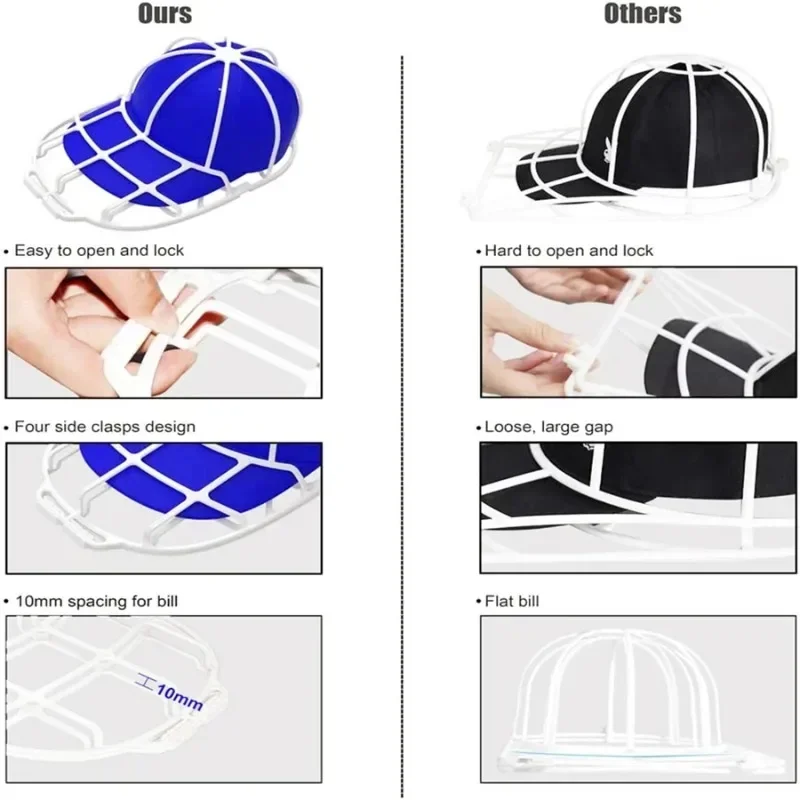 Ours

• Easy to open and lock

• Four side clasps design

• 10mm spacing for bill

10mm

Others

• Hard to open and lock

• Loose, large gap

• Flat bill