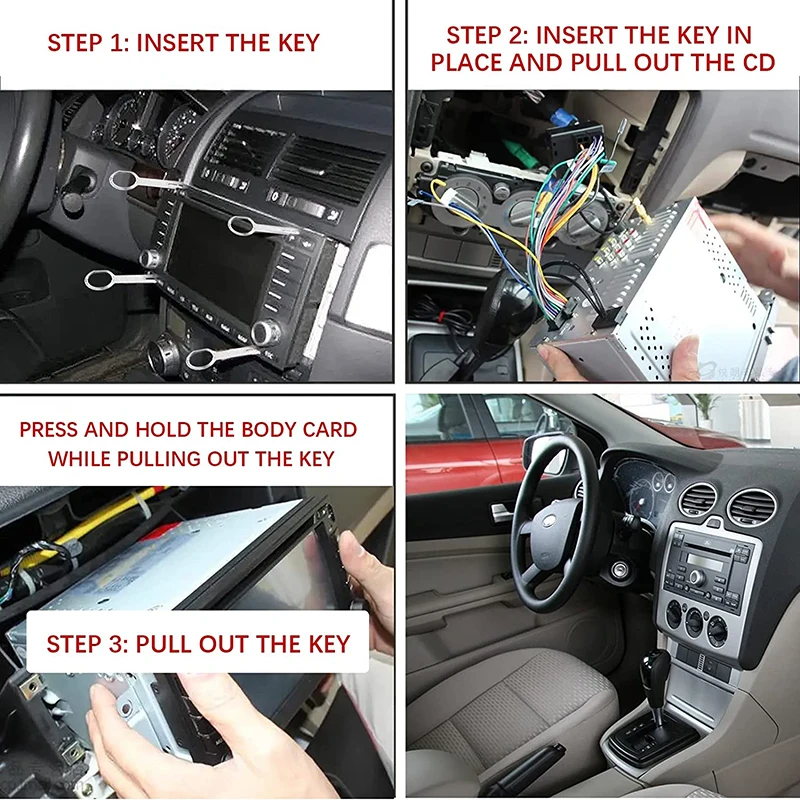 STEP 1: INSERT THE KEY

STEP 2: INSERT THE KEY IN PLACE AND PULL OUT THE CD

PRESS AND HOLD THE BODY CARD WHILE PULLING OUT THE KEY

STEP 3: PULL OUT THE KEY