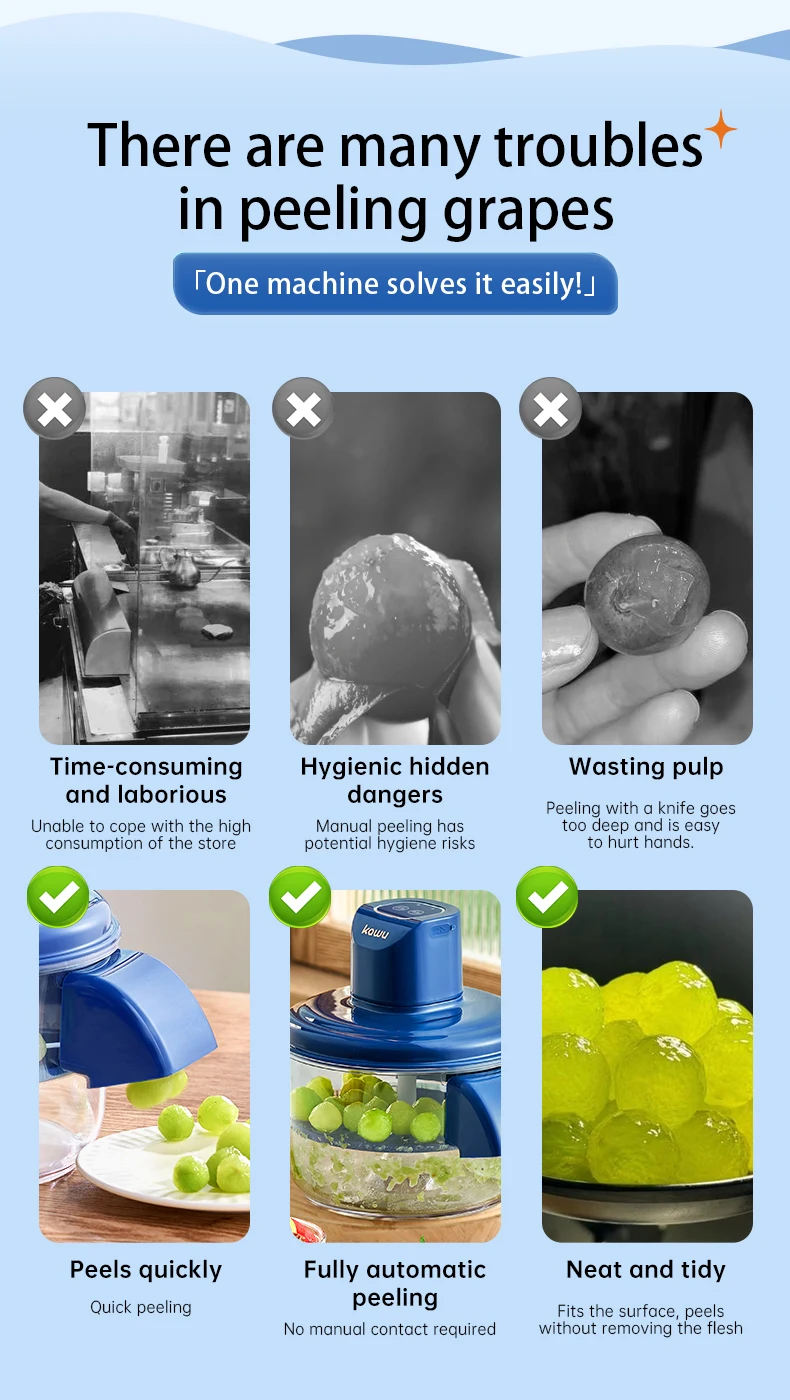 There are many troubles in peeling grapes

「One machine solves it easily!」

Time-consuming and laborious

Unable to cope with the high consumption of the store

Hygienic hidden dangers

Manual peeling has potential hygiene risks

Wasting pulp

Peeling with a knife goes too deep and is easy to hurt hands.

Peels quickly

Quick peeling

kowu

Fully automatic peeling

No manual contact required

Neat and tidy

Fits the surface, peels without removing the flesh