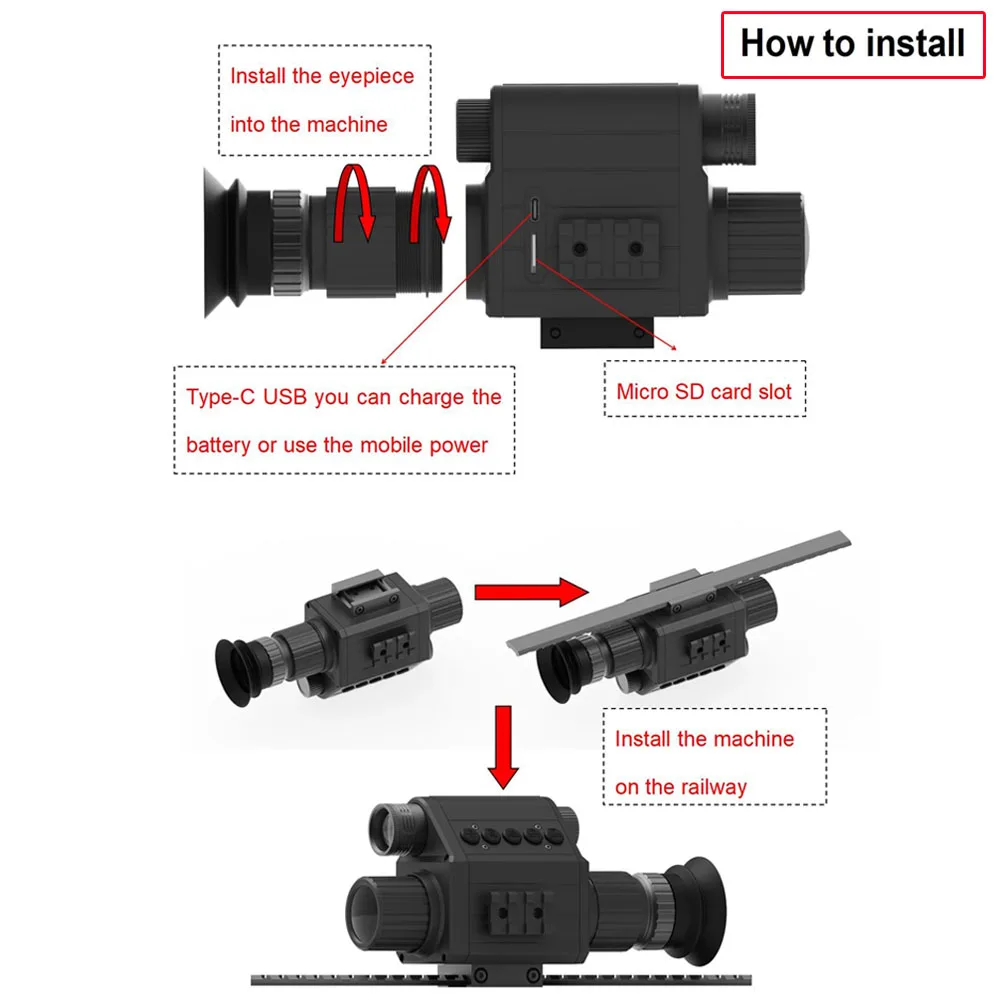 How to install

Install the eyepiece into the machine

Type-C USB you can charge the battery or use the mobile power

Micro SD card slot

Install the machine on the railway