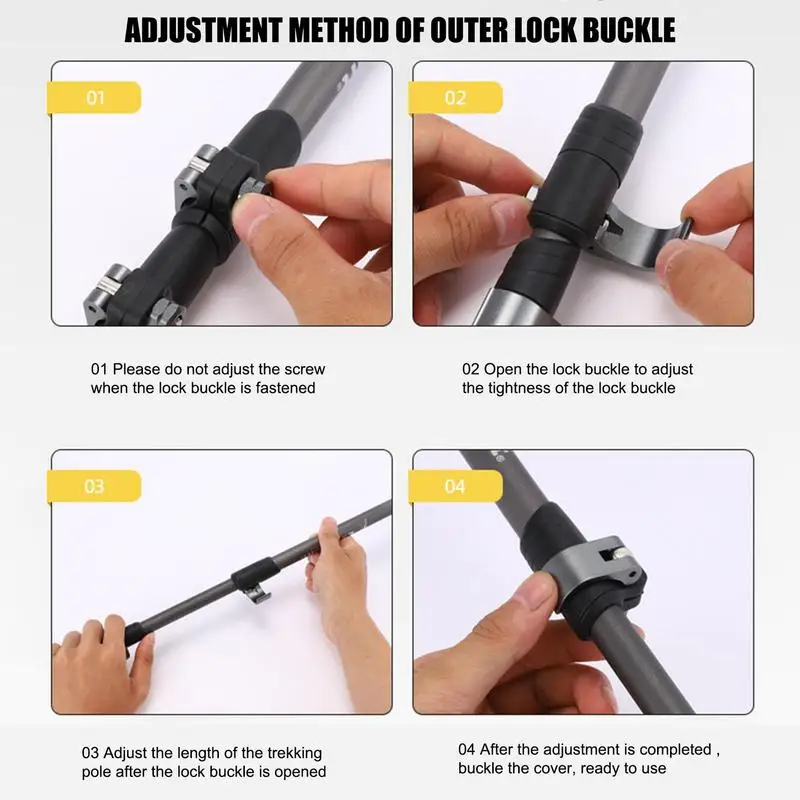 ADJUSTMENT METHOD OF OUTER LOCK BUCKLE

01

02

01 Please do not adjust the screw when the lock buckle is fastened

02 Open the lock buckle to adjust the tightness of the lock buckle

03

04

03 Adjust the length of the trekking pole after the lock buckle is opened

04 After the adjustment is completed , buckle the cover, ready to use