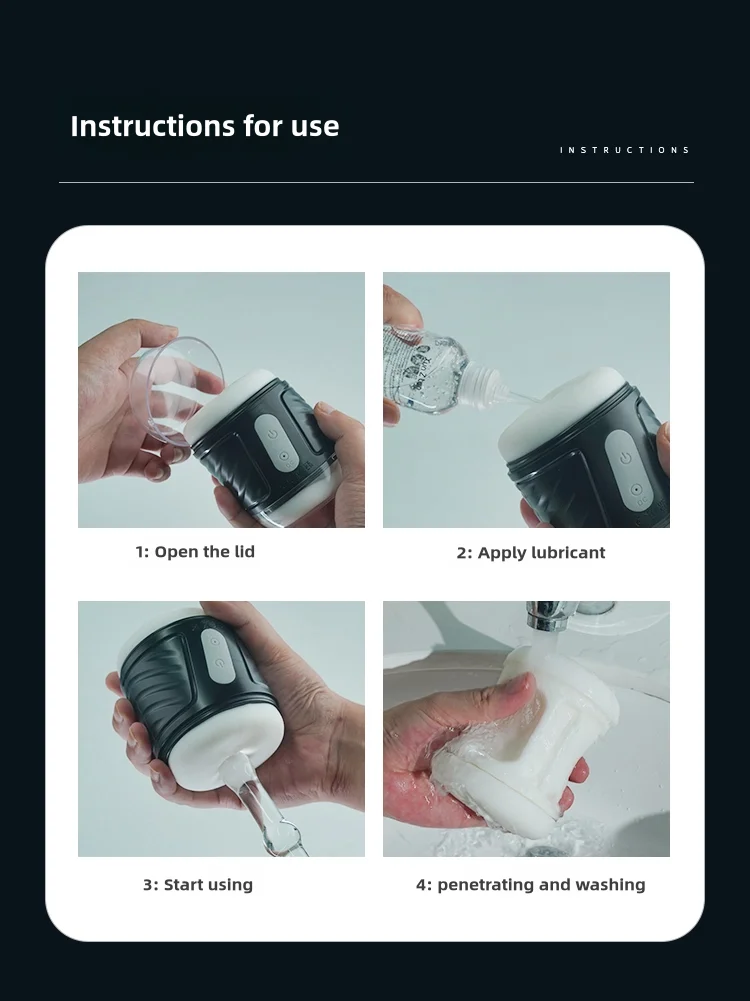 Instructions for use

INSTRUCTIONS

1: Open the lid

2: Apply lubricant

3: Start using

4: penetrating and washing