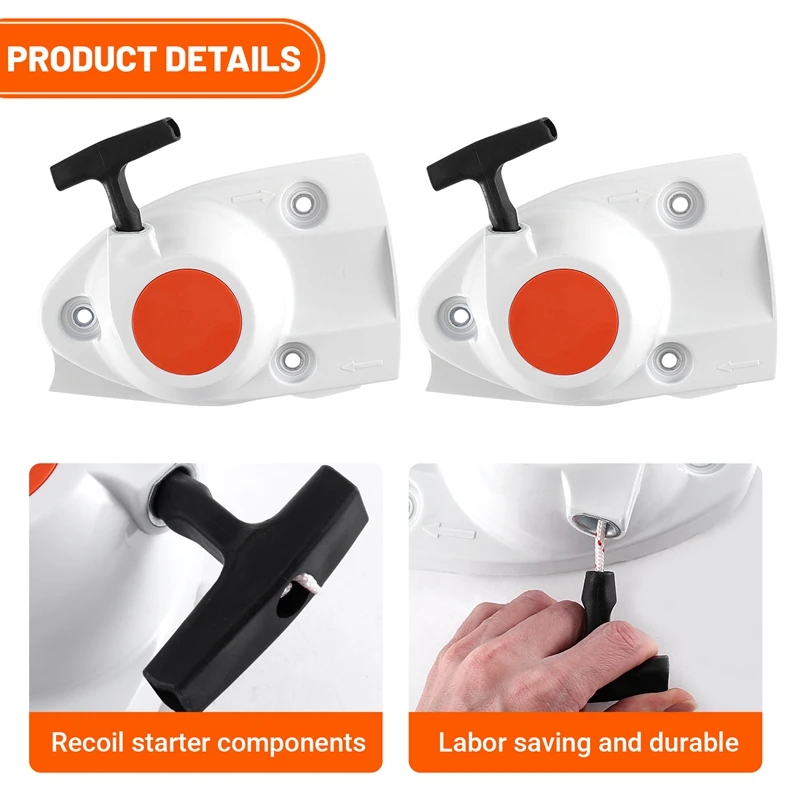 PRODUCT DETAILS

Recoil starter components

Labor saving and durable