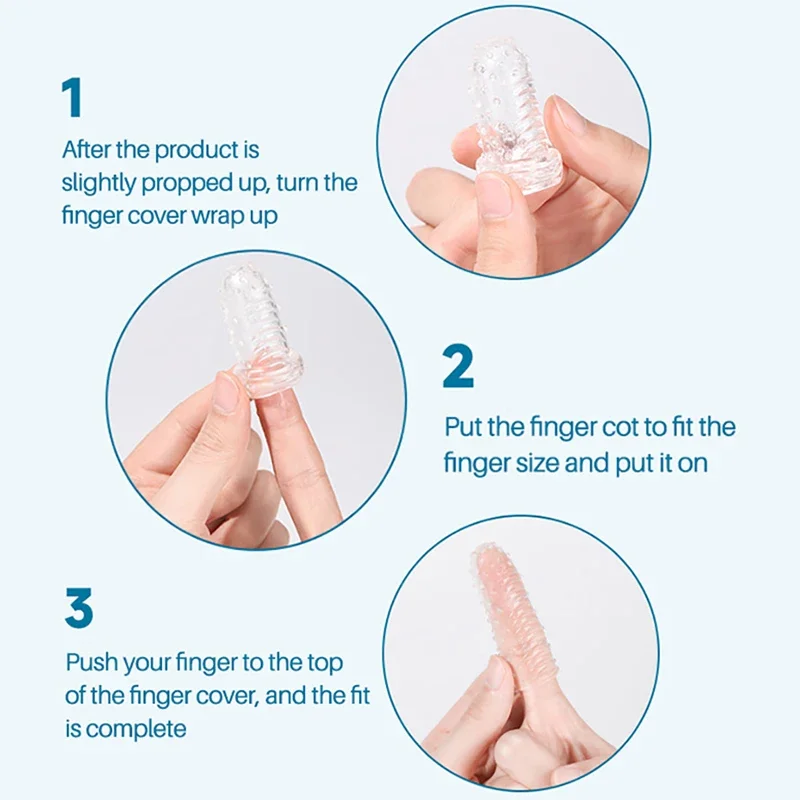 1

After the product is slightly propped up, turn the finger cover wrap up

2

Put the finger cot to fit the finger size and put it on

3

Push your finger to the top of the finger cover, and the fit is complete