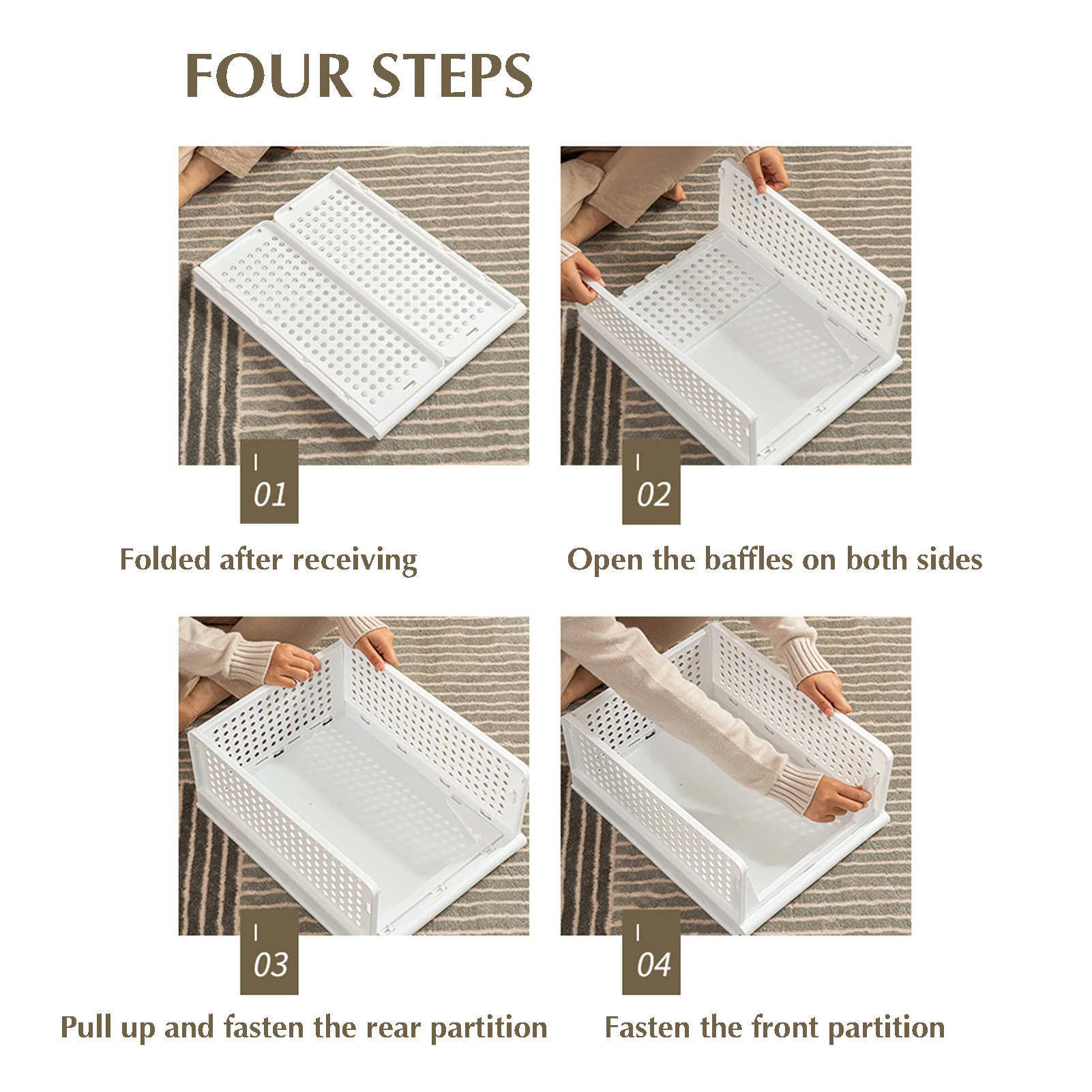 FOUR STEPS

01

Folded after receiving

02

Open the baffles on both sides

03

Pull up and fasten the rear partition

04

Fasten the front partition