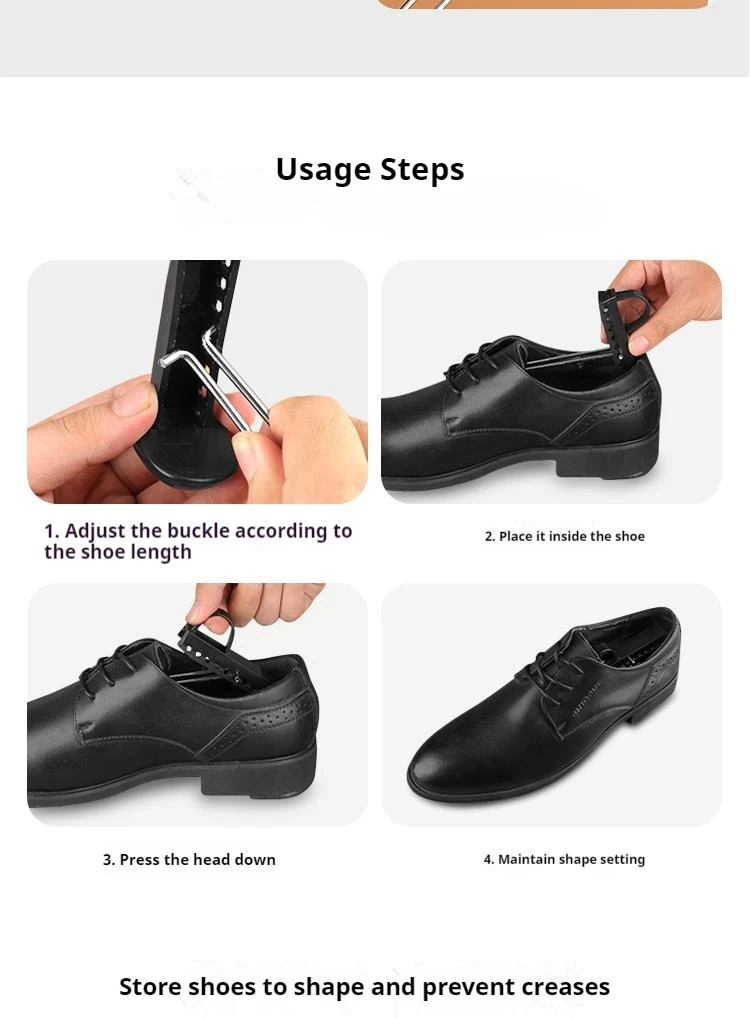 Usage Steps

1. Adjust the buckle according to the shoe length

2. Place it inside the shoe

3. Press the head down

4. Maintain shape setting

Store shoes to shape and prevent creases