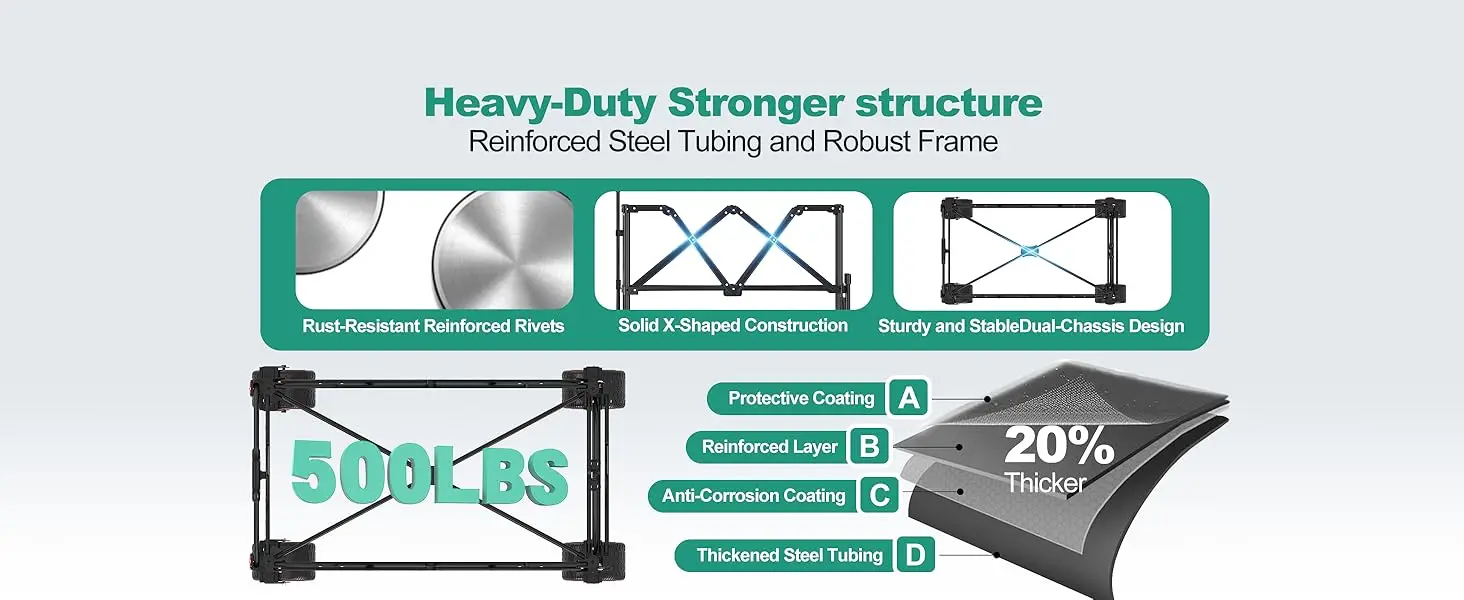 Heavy-Duty Stronger structure
Reinforced Steel Tubing and Robust Frame

Rust-Resistant Reinforced Rivets

Solid X-Shaped Construction

Sturdy and StableDual-Chassis Design

500LBS

Protective Coating A

Reinforced Layer B

Anti-Corrosion Coating C

Thickened Steel Tubing D

20% Thicker