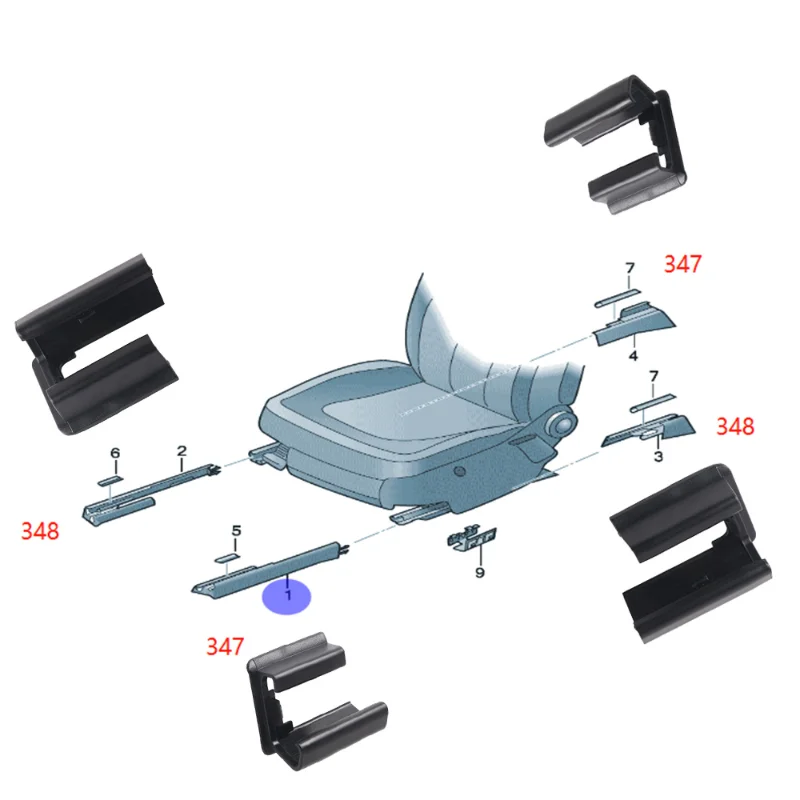 7
347
4
7
348
3
6
2
348
5
9
1
347