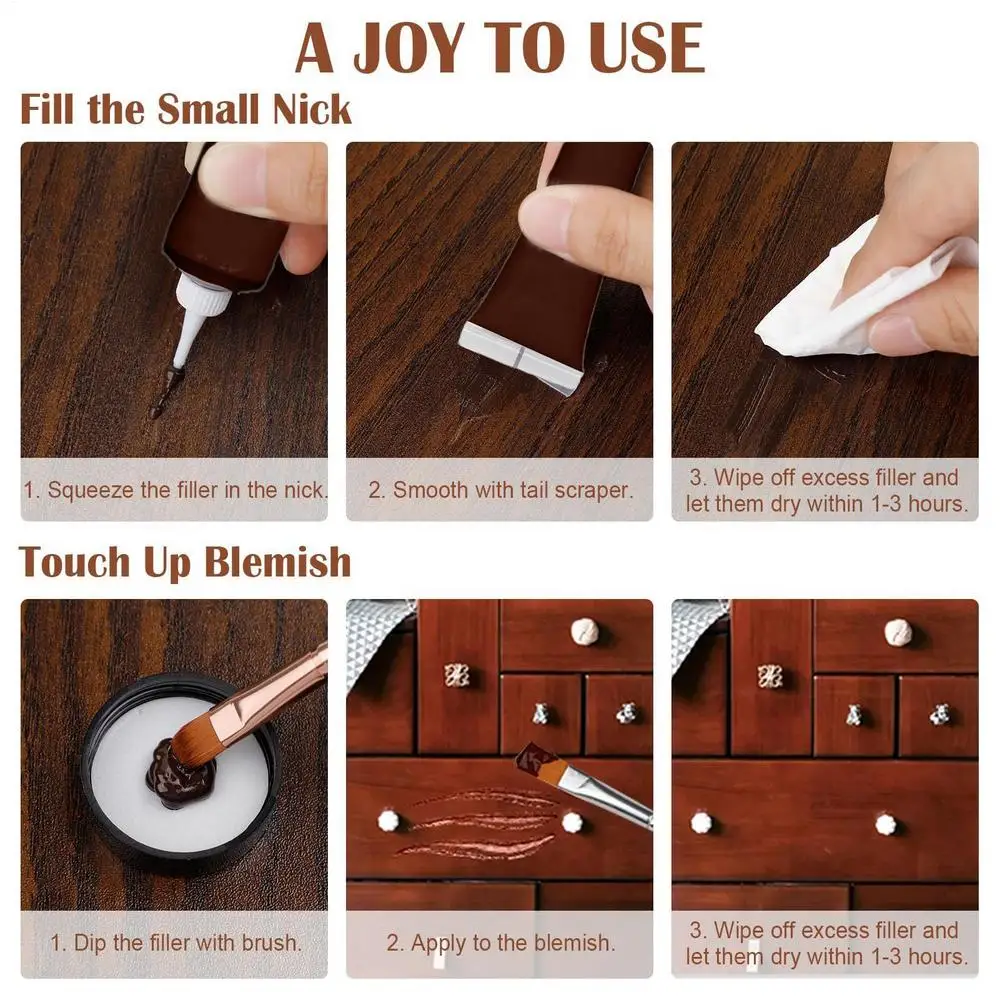 A JOY TO USE

Fill the Small Nick

1. Squeeze the filler in the nick.

2. Smooth with tail scraper.

3. Wipe off excess filler and let them dry within 1-3 hours.

Touch Up Blemish

1. Dip the filler with brush.

2. Apply to the blemish.

3. Wipe off excess filler and let them dry within 1-3 hours.