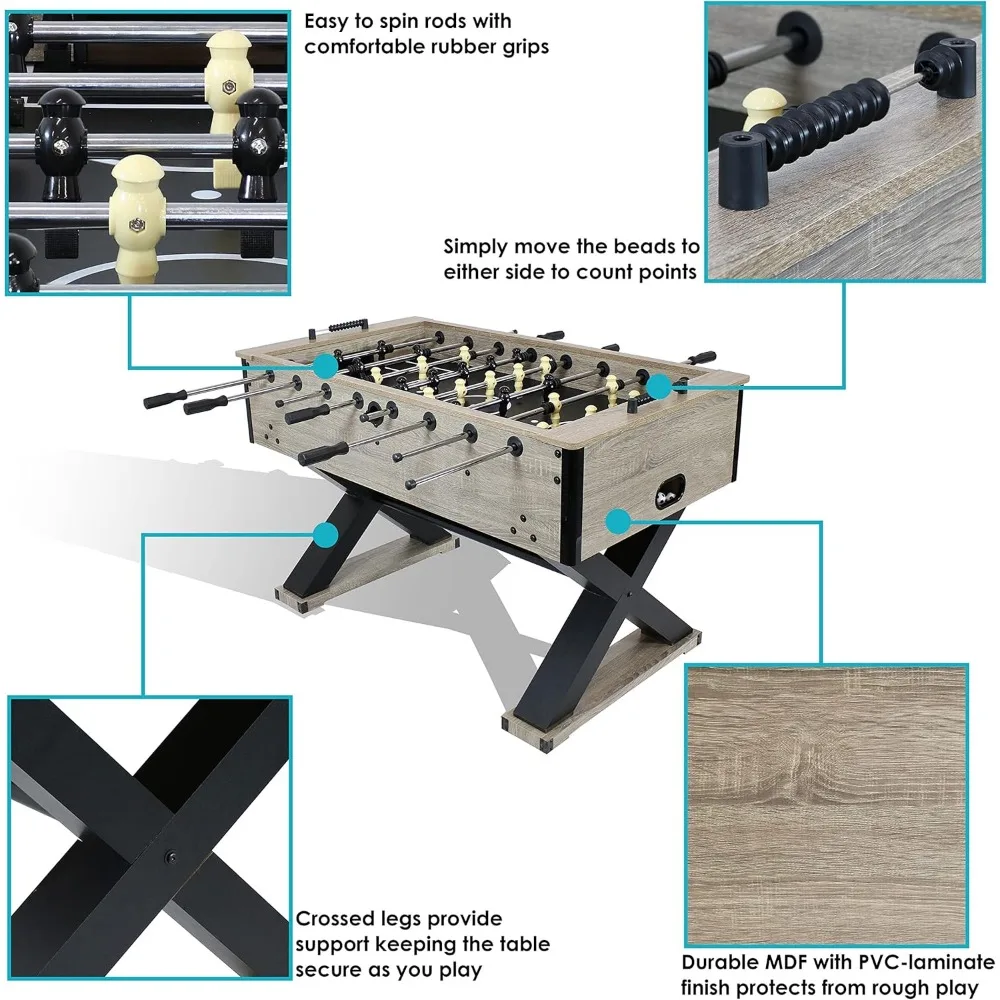 Easy to spin rods with comfortable rubber grips

Simply move the beads to either side to count points

Crossed legs provide support keeping the table secure as you play

Durable MDF with PVC-laminate finish protects from rough play