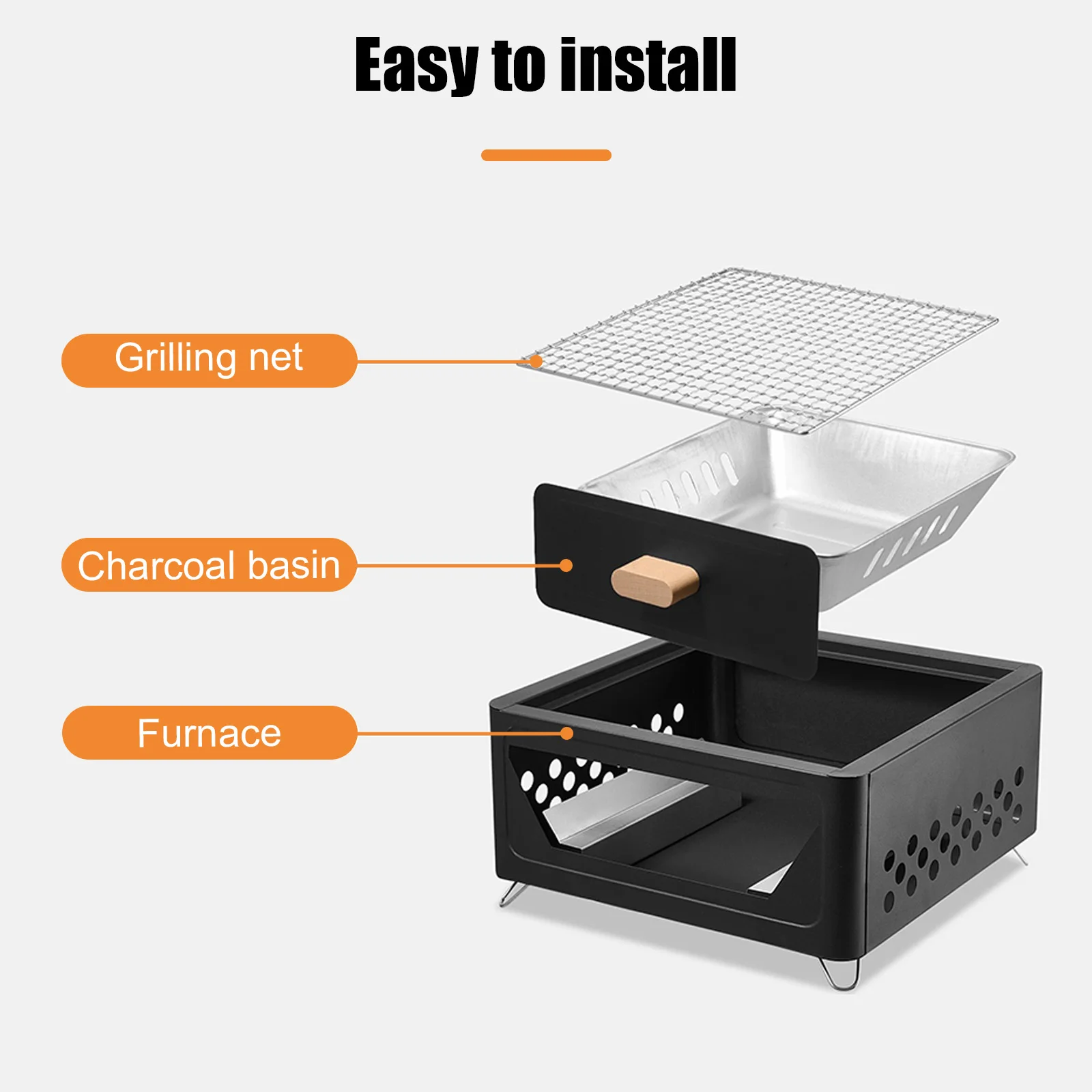 Easy to install

Grilling net

Charcoal basin

Furnace