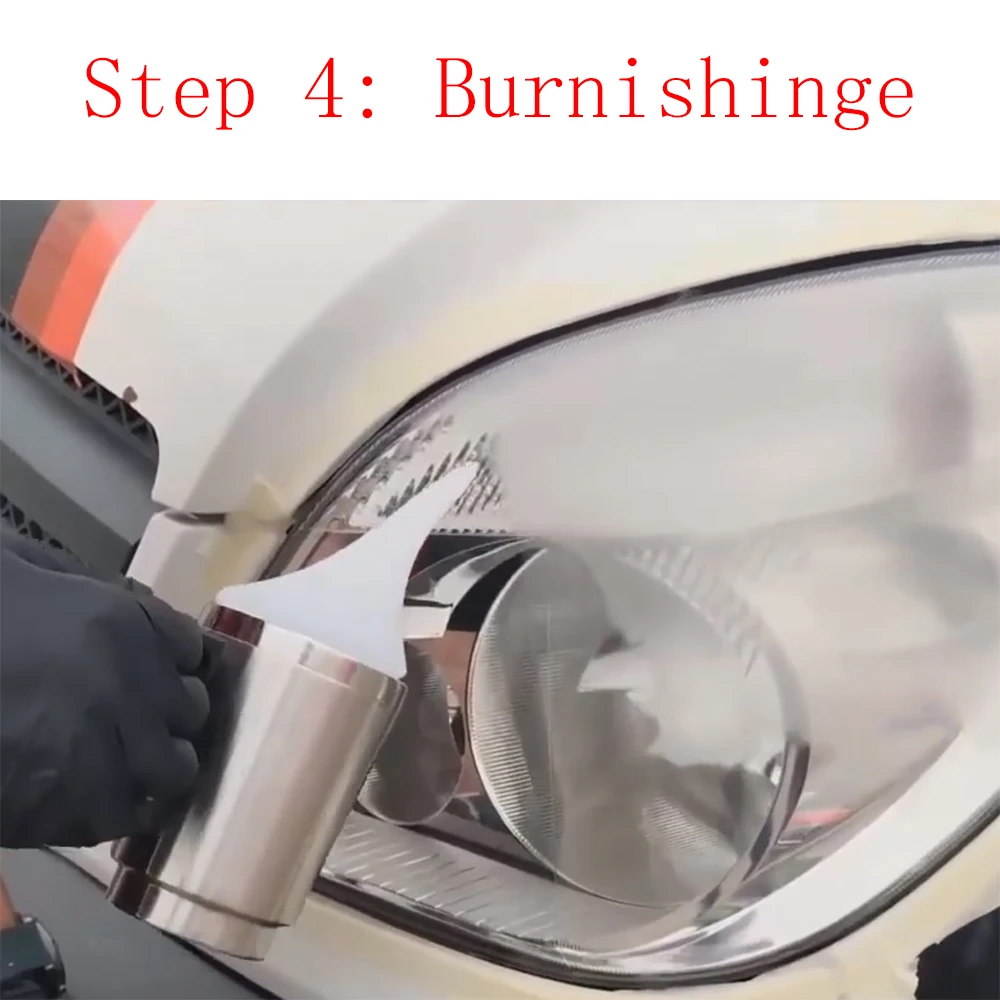 Step 4: Burnishinge