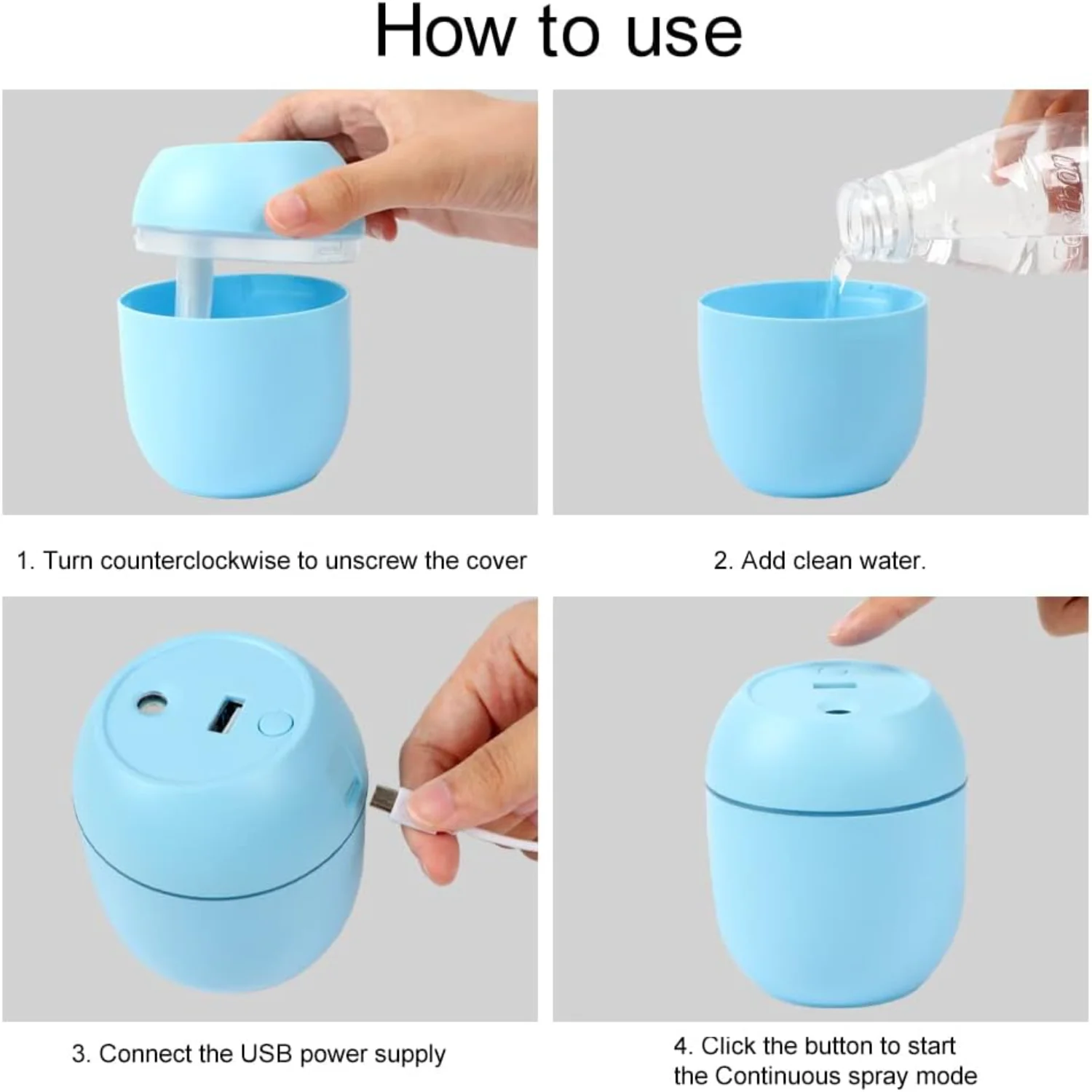 How to use

1. Turn counterclockwise to unscrew the cover

2. Add clean water.

3. Connect the USB power supply

4. Click the button to start the Continuous spray mode