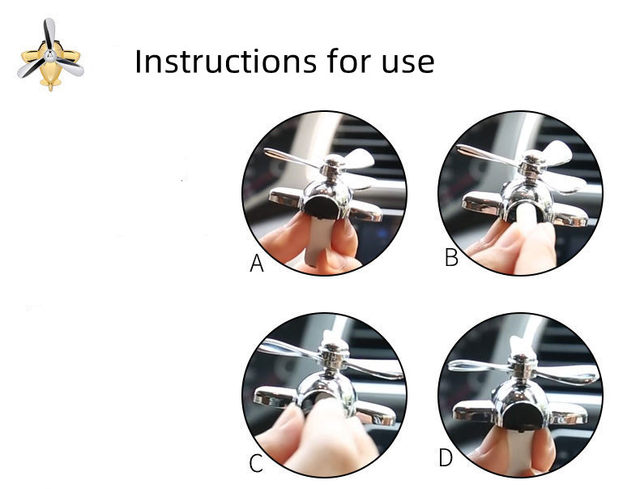 Instructions for use

A

B

C

D