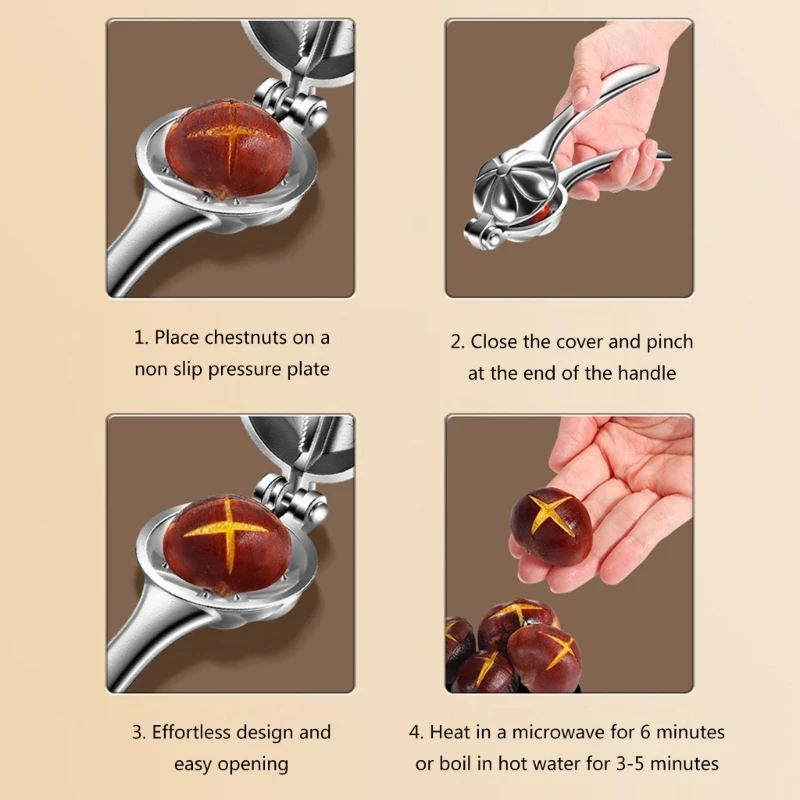 1. Place chestnuts on a non slip pressure plate

2. Close the cover and pinch at the end of the handle

3. Effortless design and easy opening

4. Heat in a microwave for 6 minutes or boil in hot water for 3-5 minutes