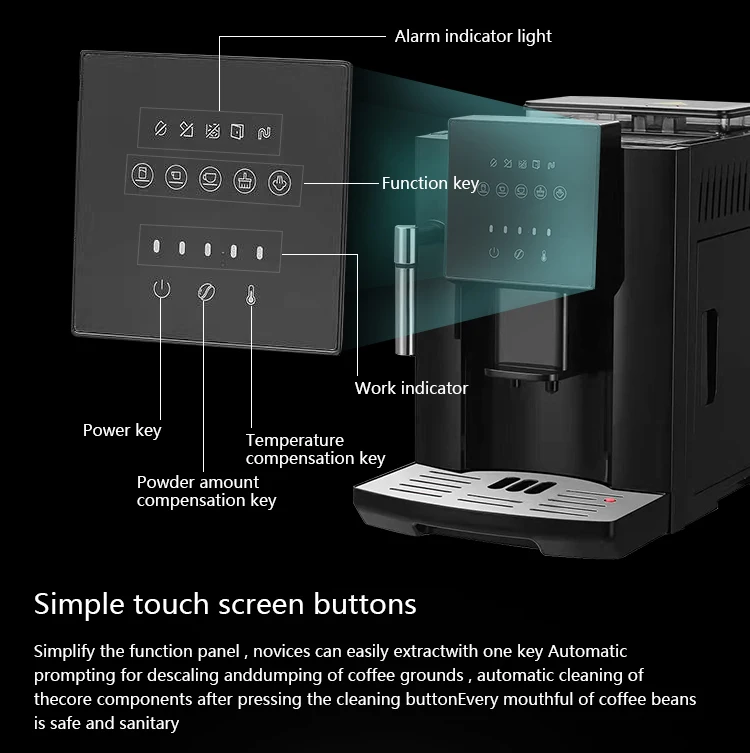 Alarm indicator light

Function key

Work indicator

Power key

Temperature compensation key

Powder amount compensation key

Simple touch screen buttons

Simplify the function panel , novices can easily extractwith one key Automatic prompting for descaling anddumping of coffee grounds , automatic cleaning of thecore components after pressing the cleaning buttonEvery mouthful of coffee beans is safe and sanitary