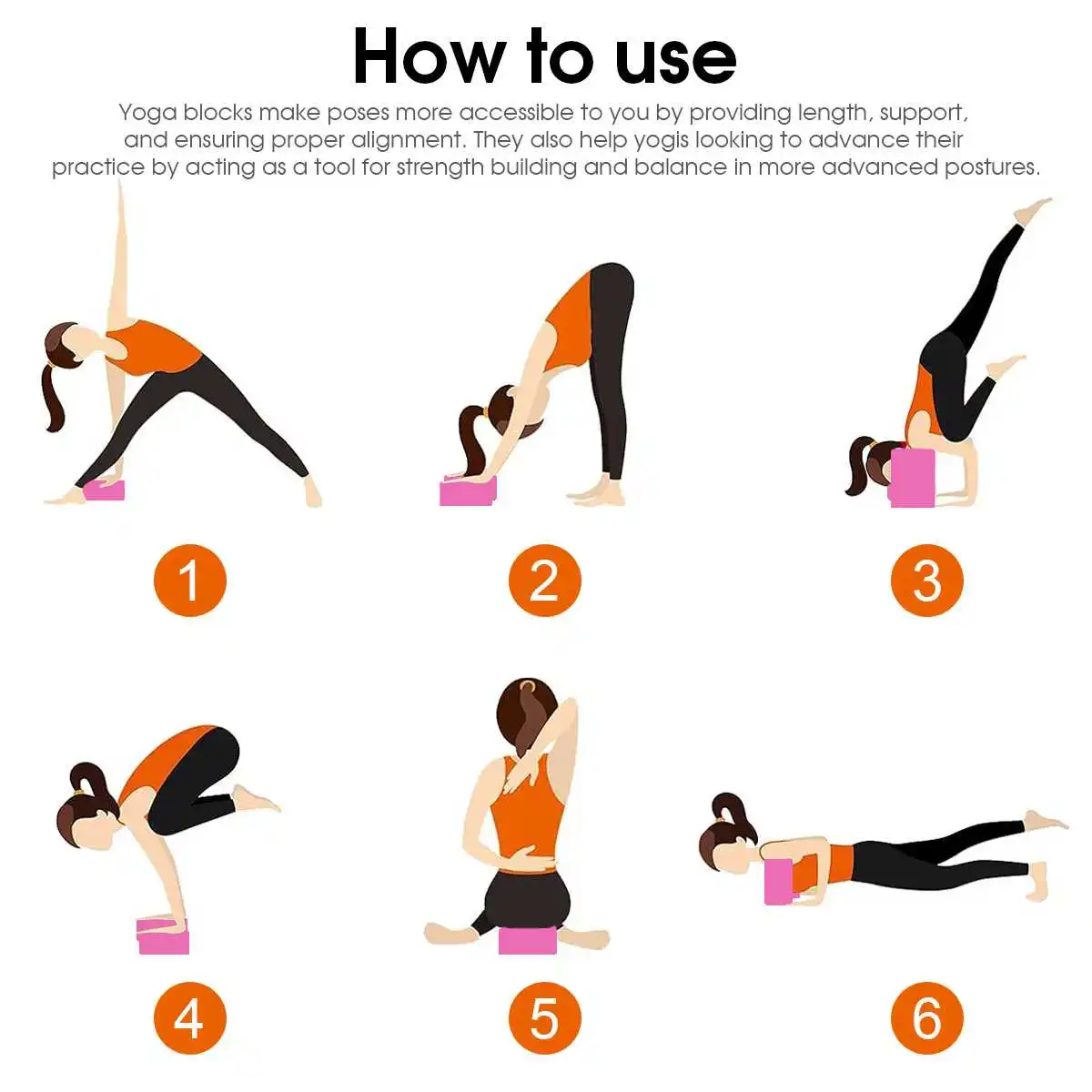 How to use

Yoga blocks make poses more accessible to you by providing length, support, and ensuring proper alignment. They also help yogis looking to advance their practice by acting as a tool for strength building and balance in more advanced postures.

1

2

3

4

5

6