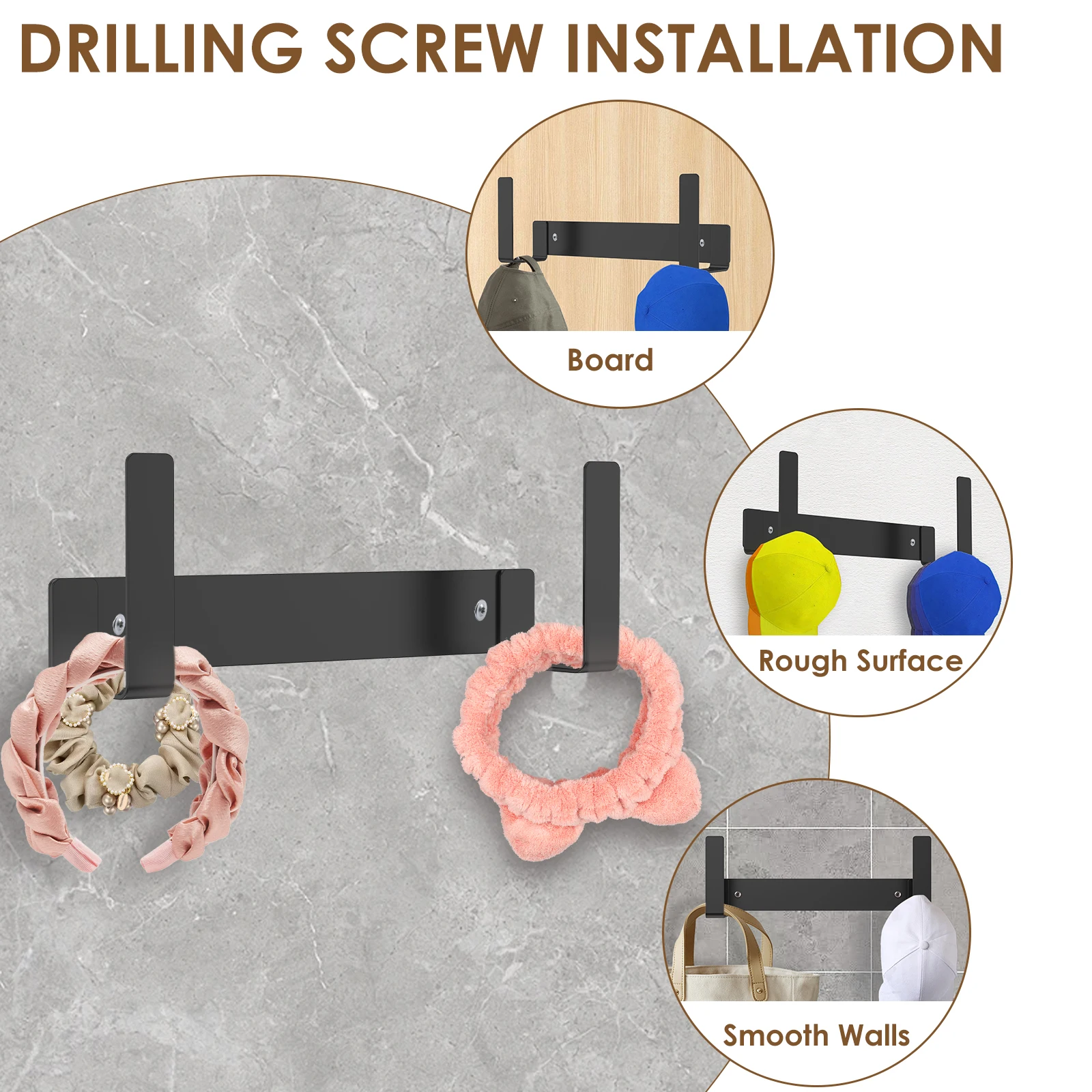 DRILLING SCREW INSTALLATION

Board

Rough Surface

Smooth Walls