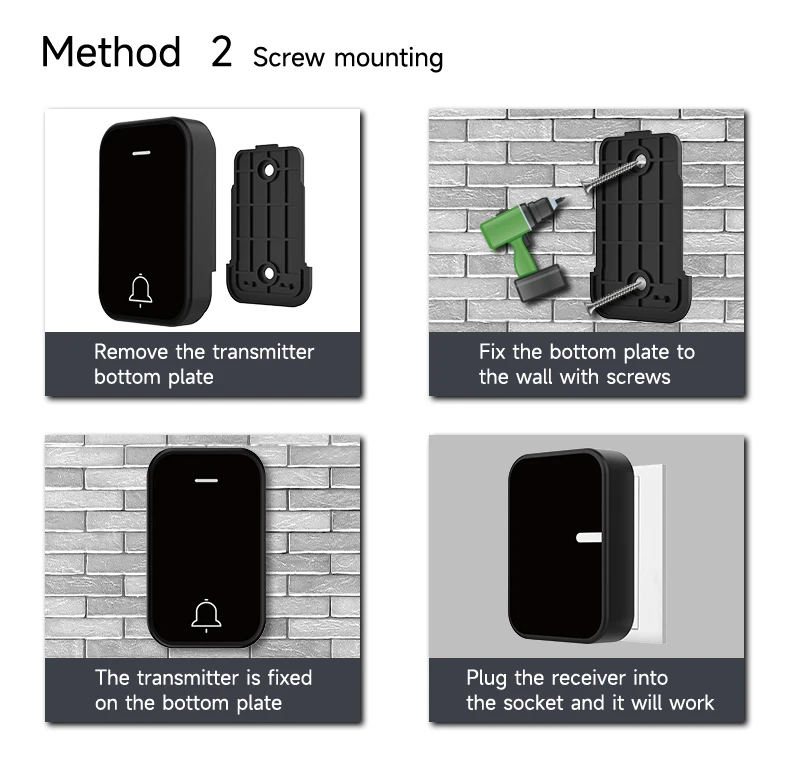 Method 2 Screw mounting

Remove the transmitter bottom plate

Fix the bottom plate to the wall with screws

The transmitter is fixed on the bottom plate

Plug the receiver into the socket and it will work