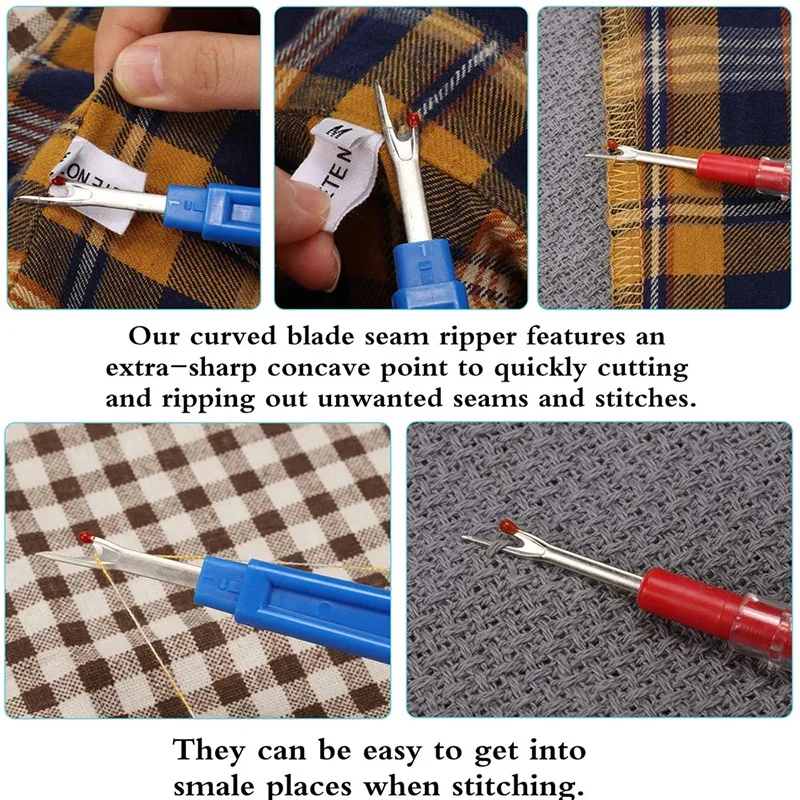 Our curved blade seam ripper features an extra-sharp concave point to quickly cutting and ripping out unwanted seams and stitches.

They can be easy to get into smale places when stitching.