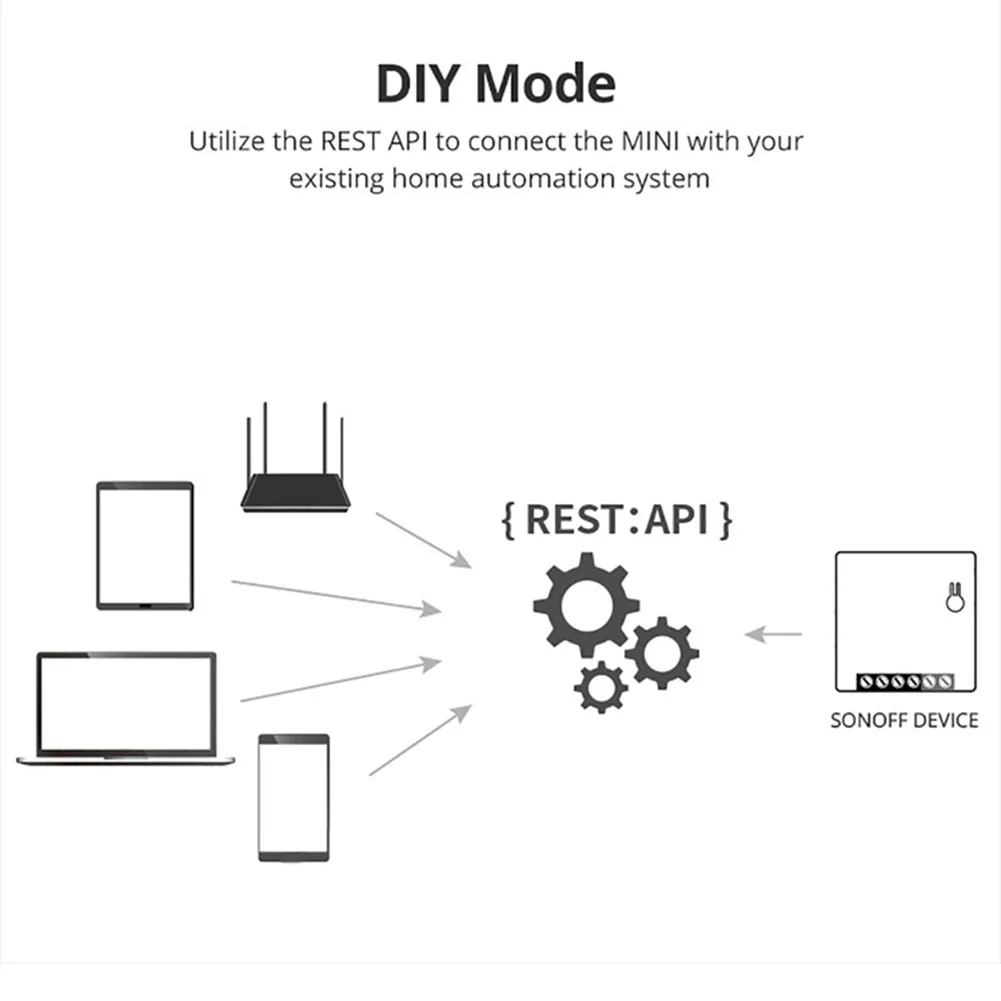 DIY Mode

Utilize the REST API to connect the MINI with your existing home automation system

{ REST:API }

SONOFF DEVICE