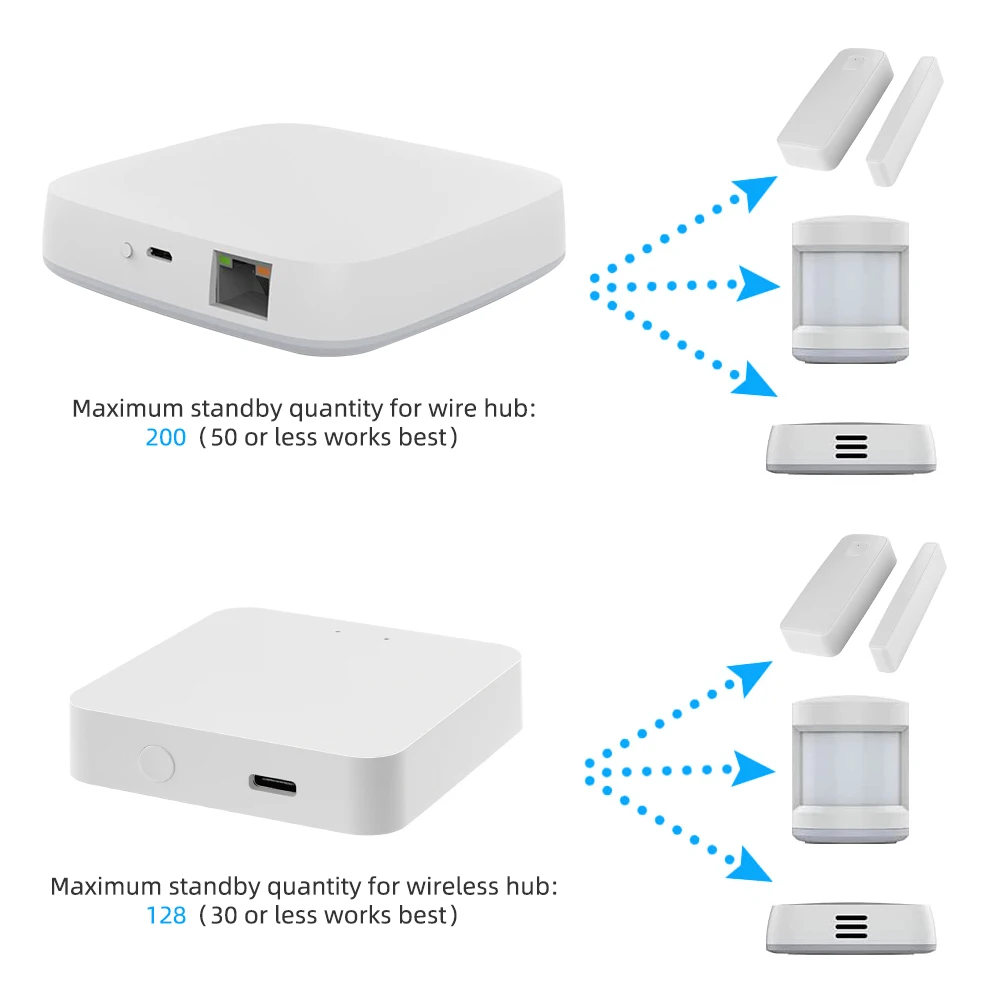 Maximum standby quantity for wire hub:
200（50 or less works best）

Maximum standby quantity for wireless hub:
128（30 or less works best）