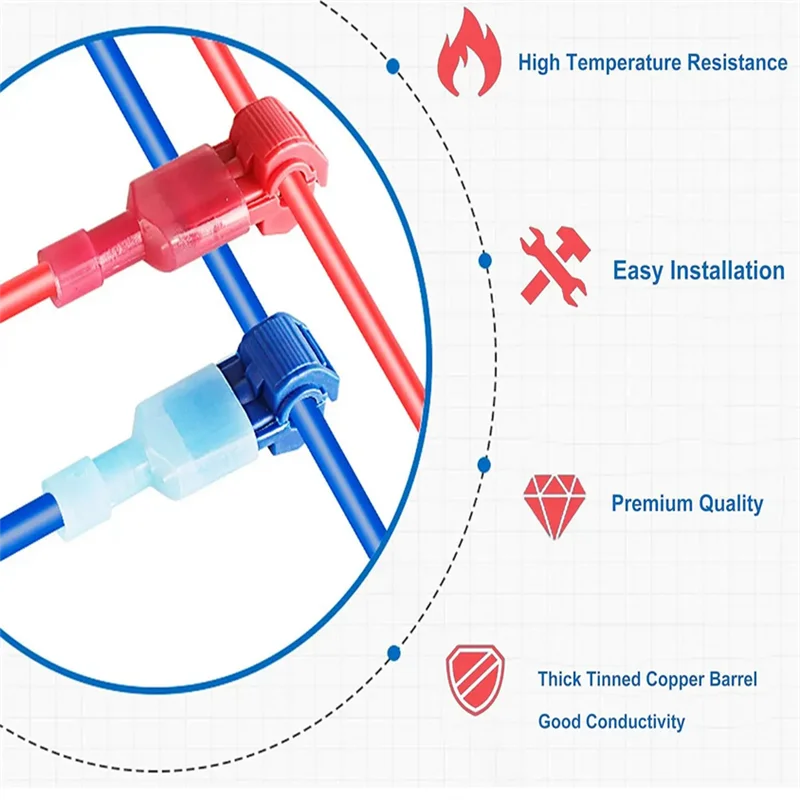 High Temperature Resistance

Easy Installation

Premium Quality

Thick Tinned Copper Barrel

Good Conductivity