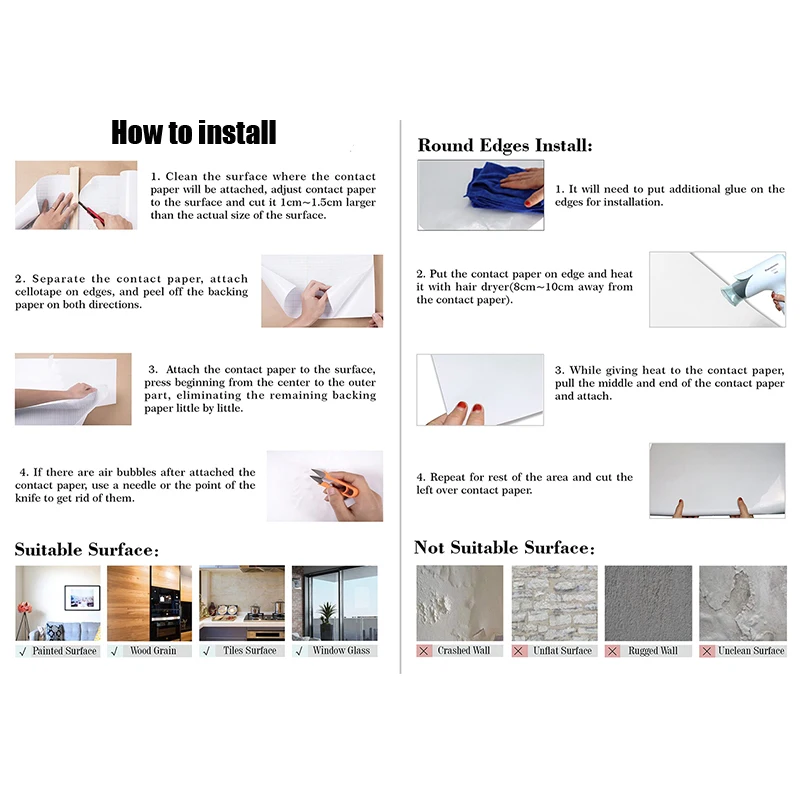 How to install

1. Clean the surface where the contact paper will be attached, adjust contact paper to the surface and cut it 1cm~1.5cm larger than the actual size of the surface.

2. Separate the contact paper, attach cellotape on edges, and peel off the backing paper on both directions.

3. Attach the contact paper to the surface, press beginning from the center to the outer part, eliminating the remaining backing paper little by little.

4. If there are air bubbles after attached the contact paper, use a needle or the point of the knife to get rid of them.

Suitable Surface:

✓ Painted Surface
✓ Wood Grain
✓ Tiles Surface
✓ Window Glass

Round Edges Install:

1. It will need to put additional glue on the edges for installation.

2. Put the contact paper on edge and heat it with hair dryer(8cm~10cm away from the contact paper).

3. While giving heat to the contact paper, pull the middle and end of the contact paper and attach.

4. Repeat for rest of the area and cut the left over contact paper.

Not Suitable Surface:

✕ Crashed Wall
✕ Unflat Surface
✕ Rugged Wall
✕ Unclean Surface