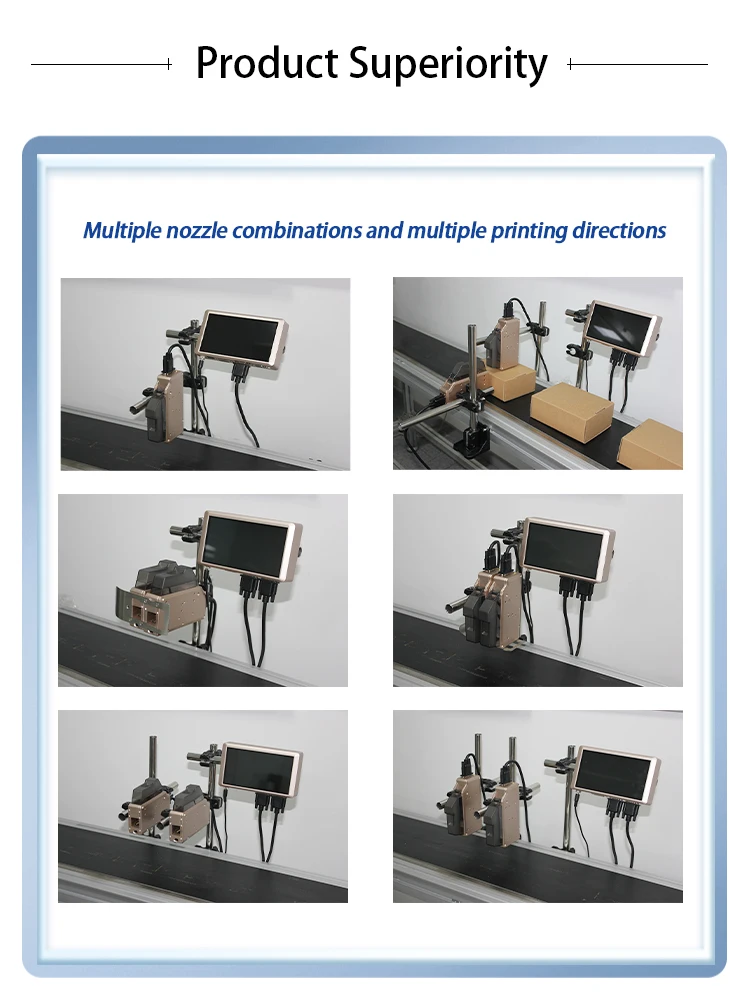 Product Superiority

Multiple nozzle combinations and multiple printing directions