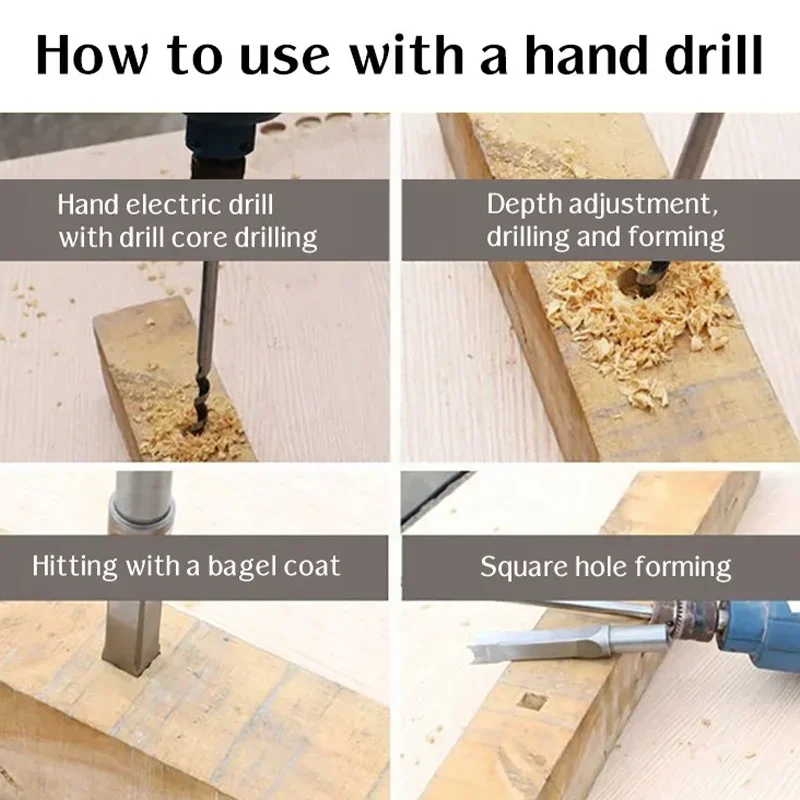 How to use with a hand drill

Hand electric drill with drill core drilling

Depth adjustment, drilling and forming

Hitting with a bagel coat

Square hole forming