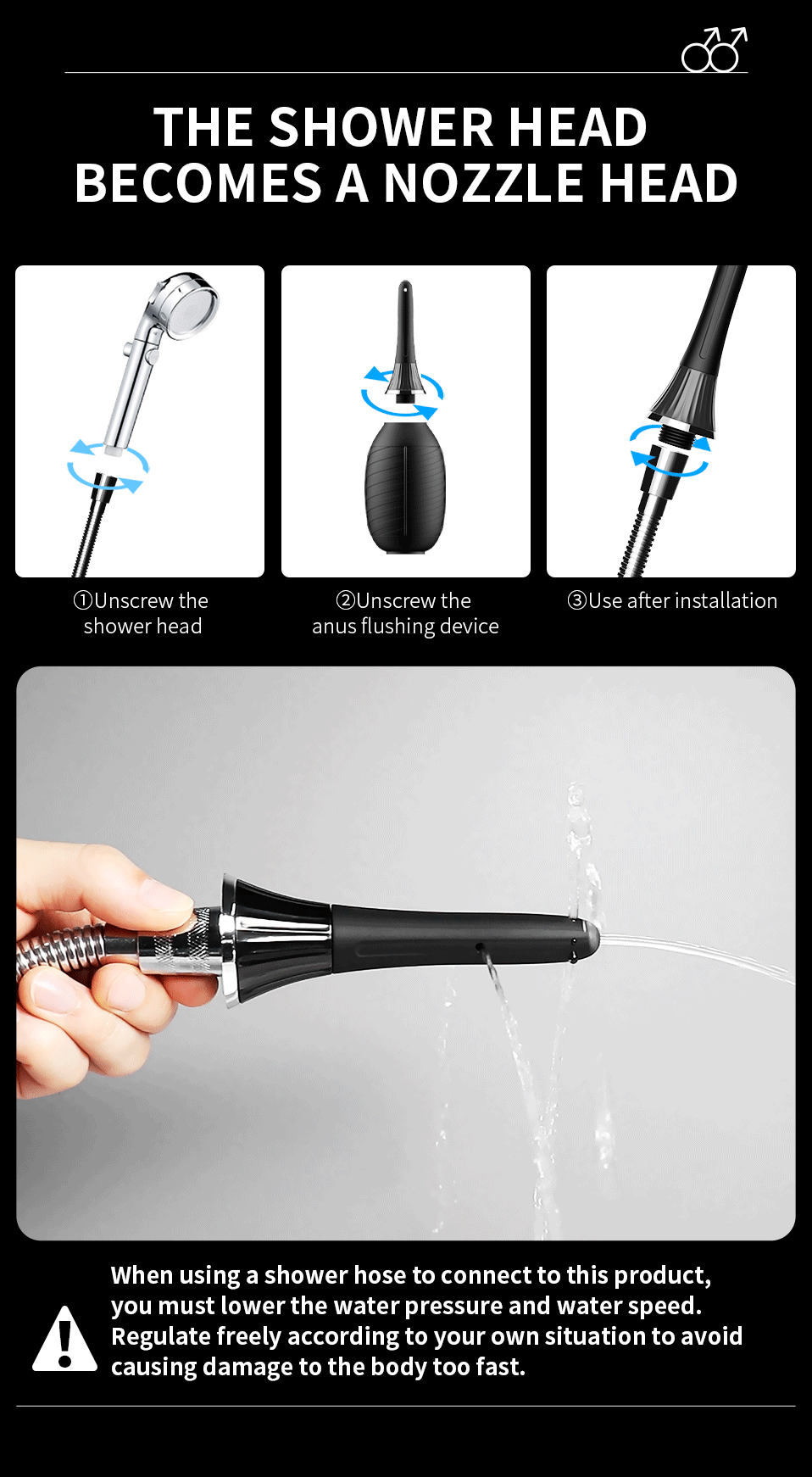 THE SHOWER HEAD BECOMES A NOZZLE HEAD

①Unscrew the shower head

②Unscrew the anus flushing device

③Use after installation

When using a shower hose to connect to this product, you must lower the water pressure and water speed. Regulate freely according to your own situation to avoid causing damage to the body too fast.