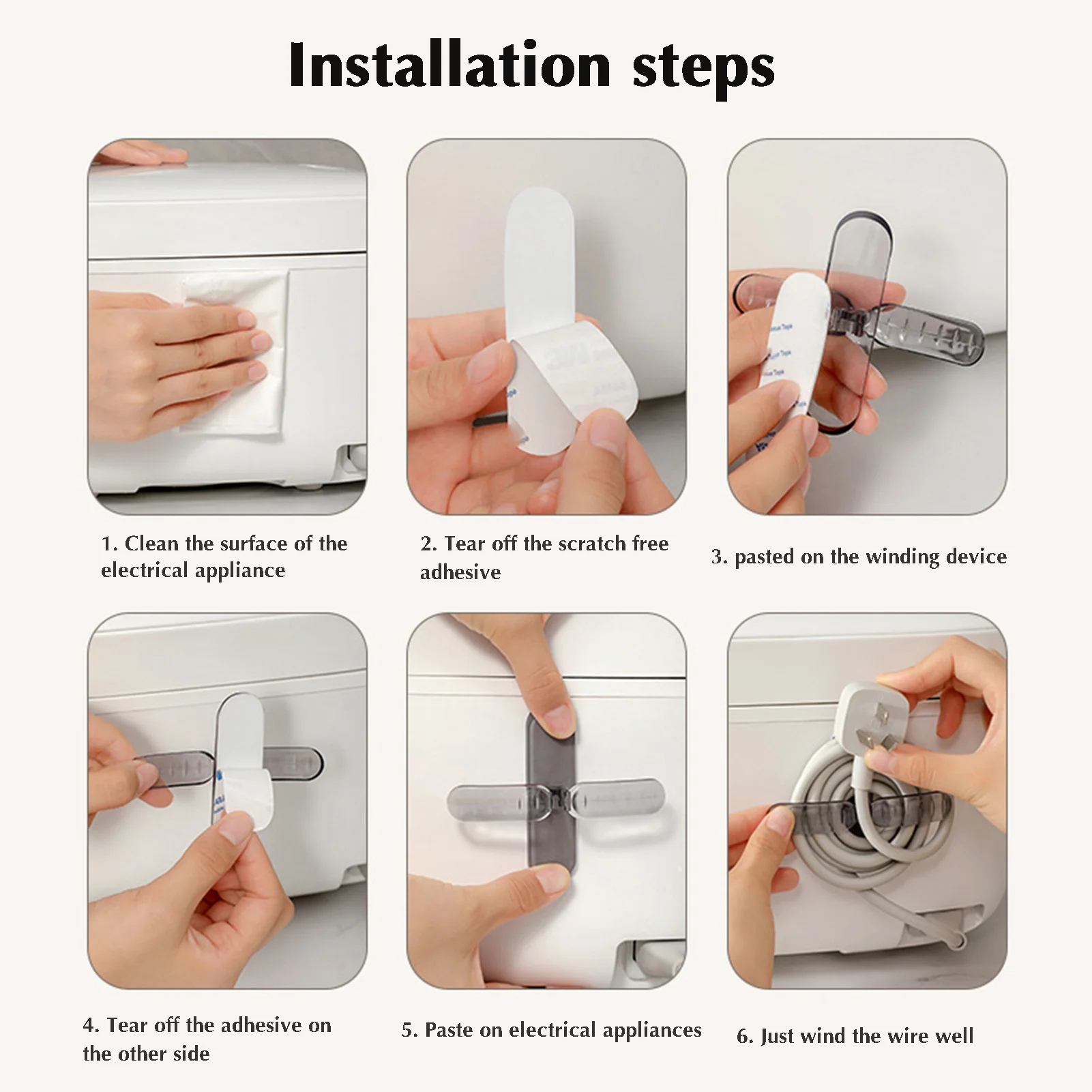 Installation steps

1. Clean the surface of the electrical appliance

2. Tear off the scratch free adhesive

3. pasted on the winding device

4. Tear off the adhesive on the other side

5. Paste on electrical appliances

6. Just wind the wire well