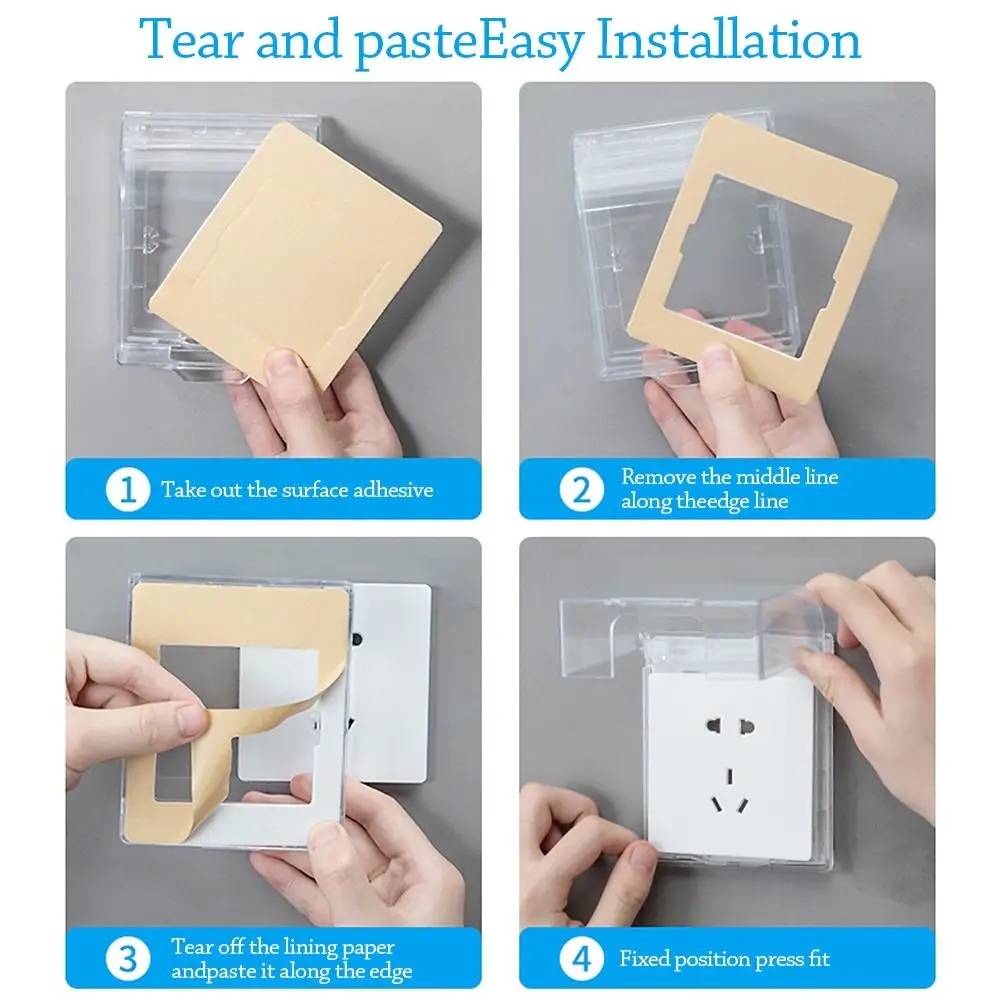 Tear and pasteEasy Installation

1 Take out the surface adhesive

2 Remove the middle line along theedge line

3 Tear off the lining paper andpaste it along the edge

4 Fixed position press fit