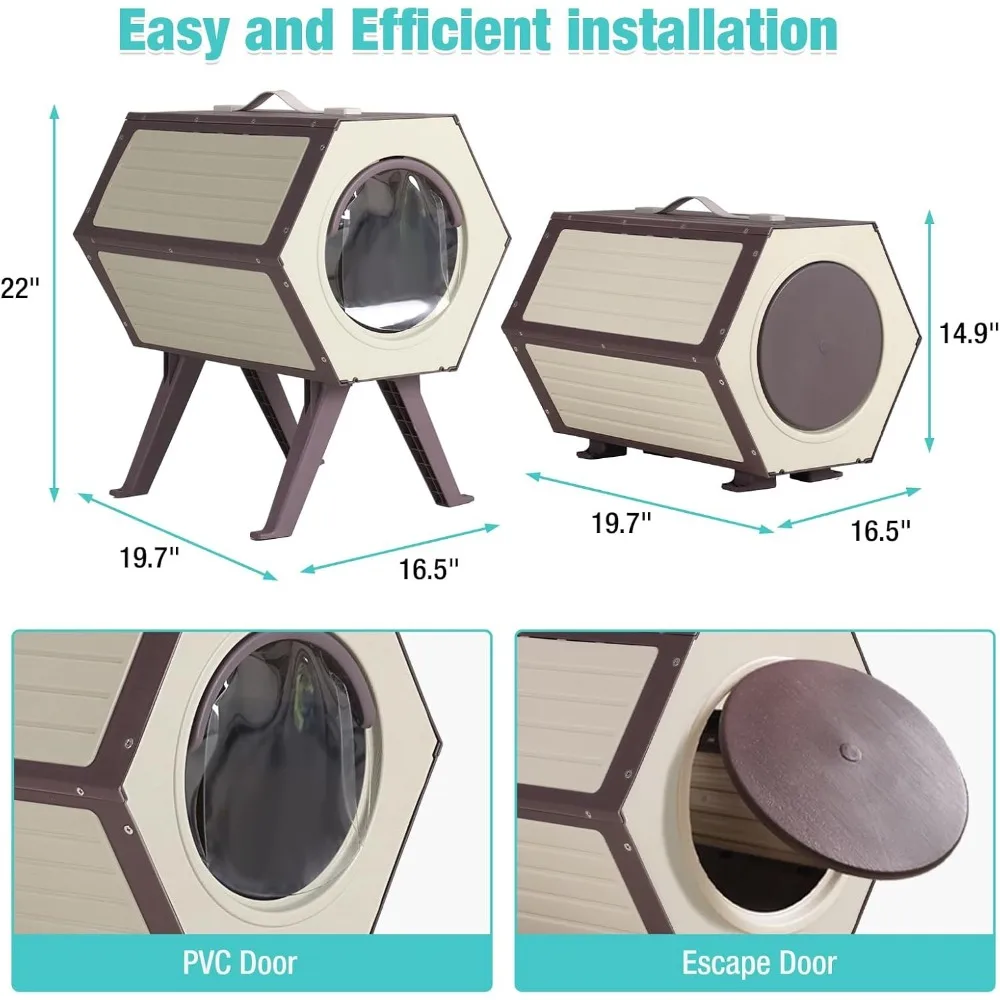 Easy and Efficient installation

22''

19.7''

16.5''

14.9''

19.7''

16.5''

PVC Door

Escape Door