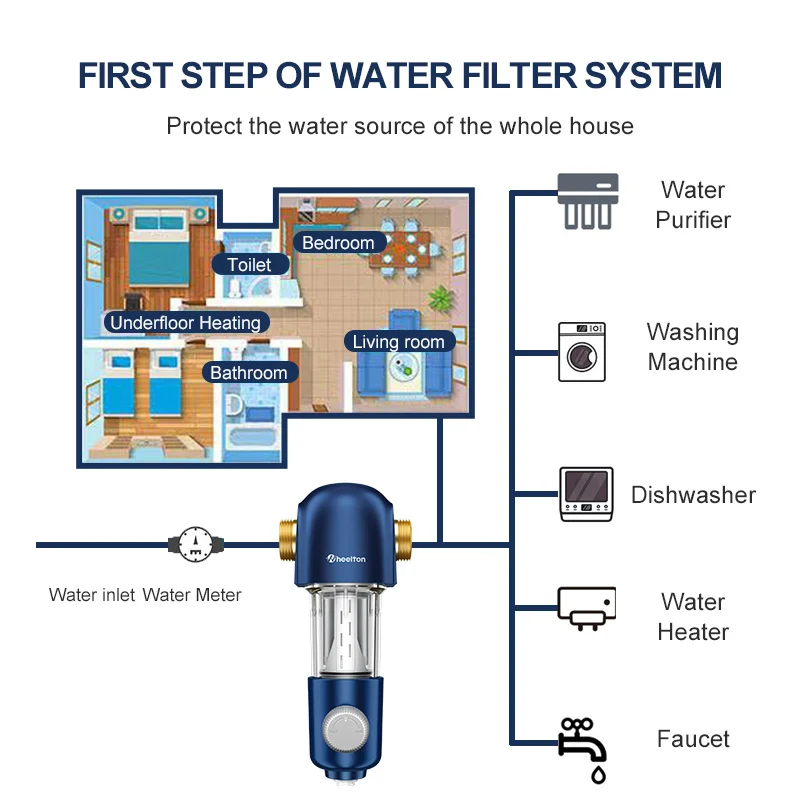 FIRST STEP OF WATER FILTER SYSTEM

Protect the water source of the whole house

Bedroom

Toilet

Underfloor Heating

Living room

Bathroom

Water inlet Water Meter

Wheelton

Water Purifier

Washing Machine

Dishwasher

Water Heater

Faucet