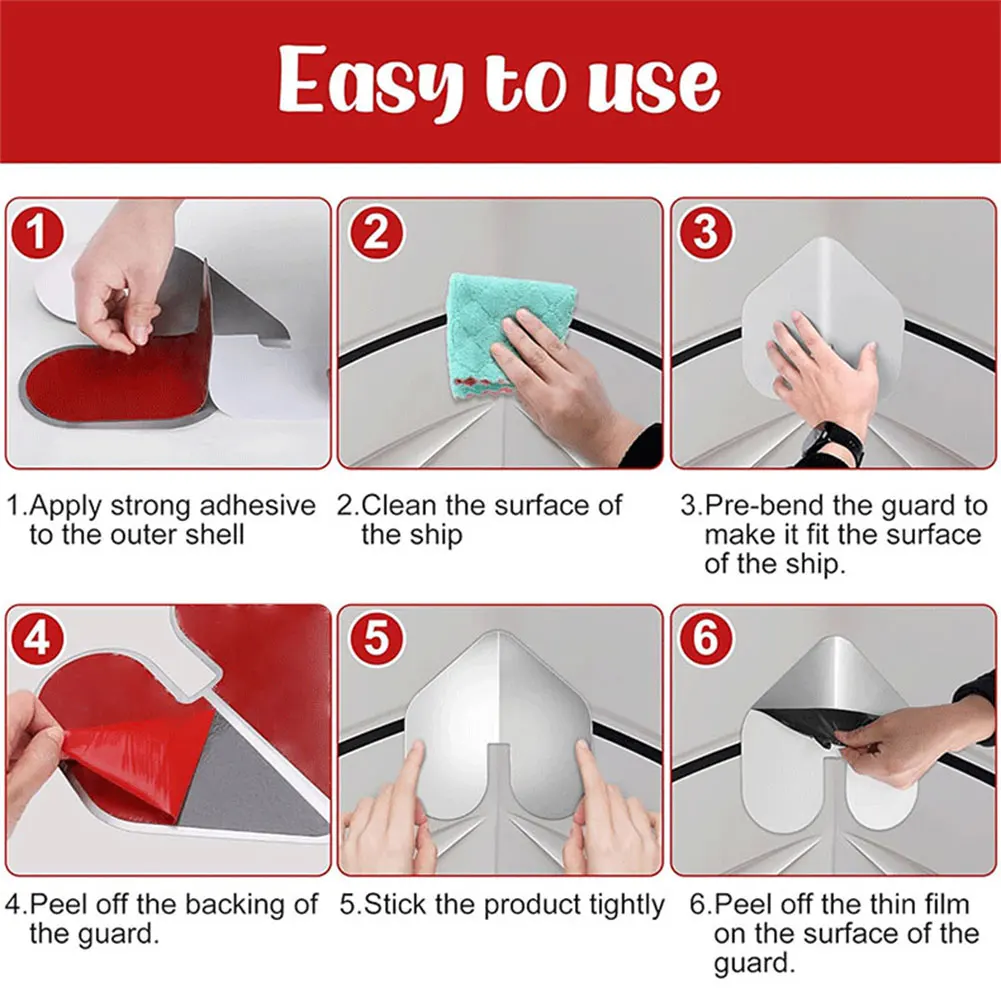 Easy to use

1

2

3

1.Apply strong adhesive to the outer shell

2.Clean the surface of the ship

3.Pre-bend the guard to make it fit the surface of the ship.

4

5

6

4.Peel off the backing of the guard.

5.Stick the product tightly

6.Peel off the thin film on the surface of the guard.